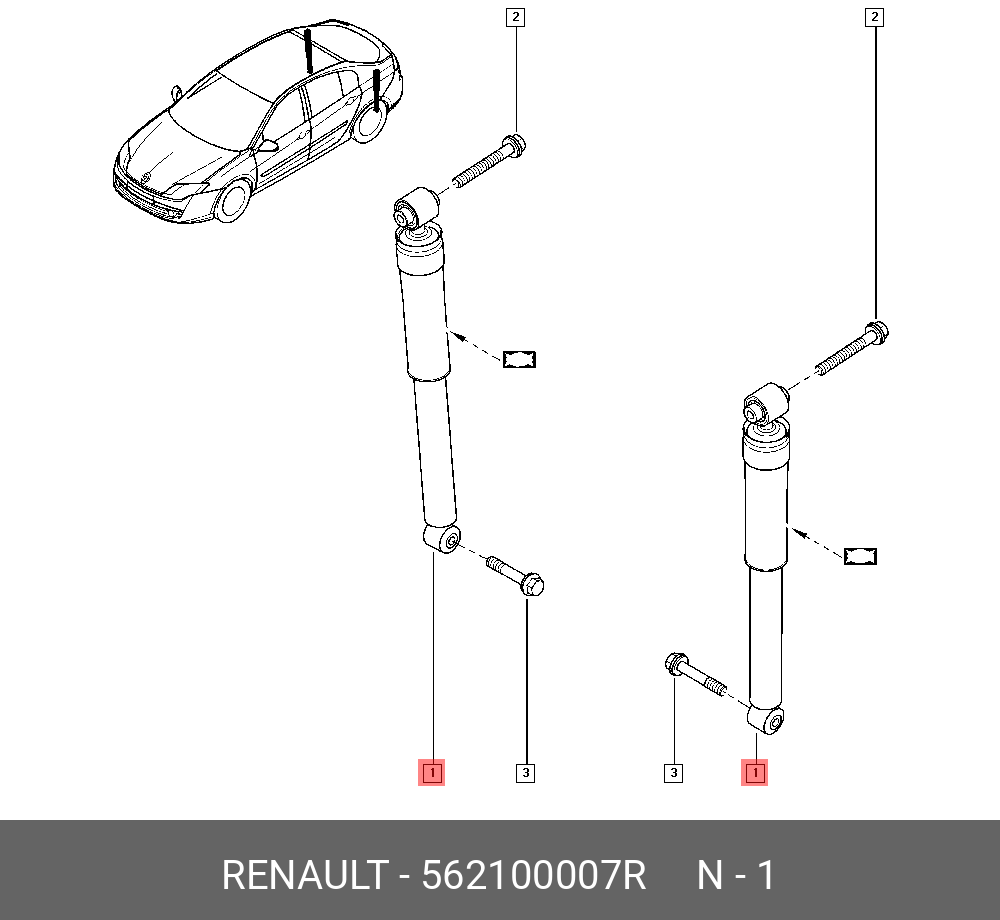 2
2
1
3
3
1
RENAULT - 562100007R N - 1