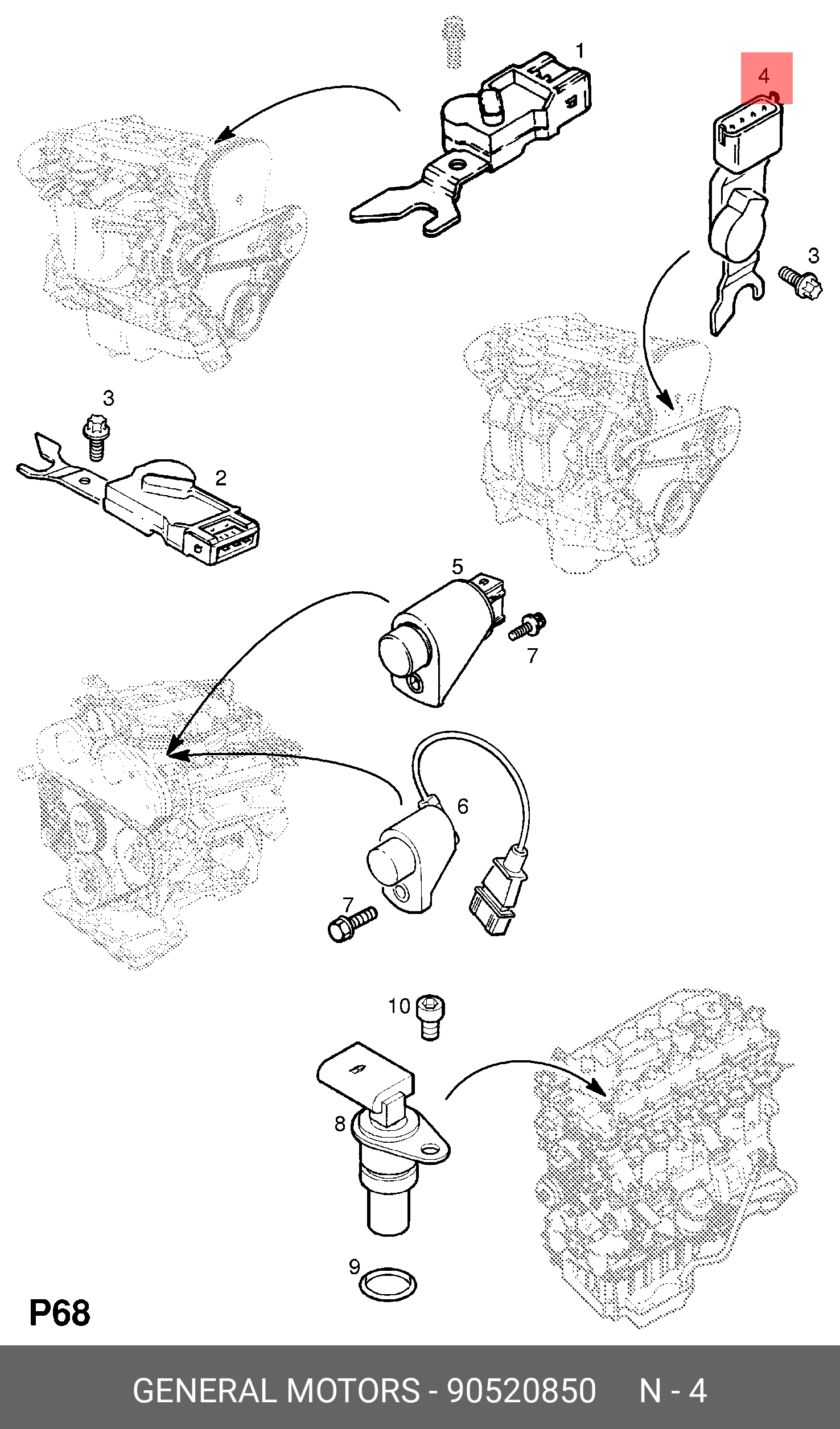 1

4

3

3

2

5

7

6

7

10

8

9

P68

GENERAL MOTORS - 90520850 N - 4