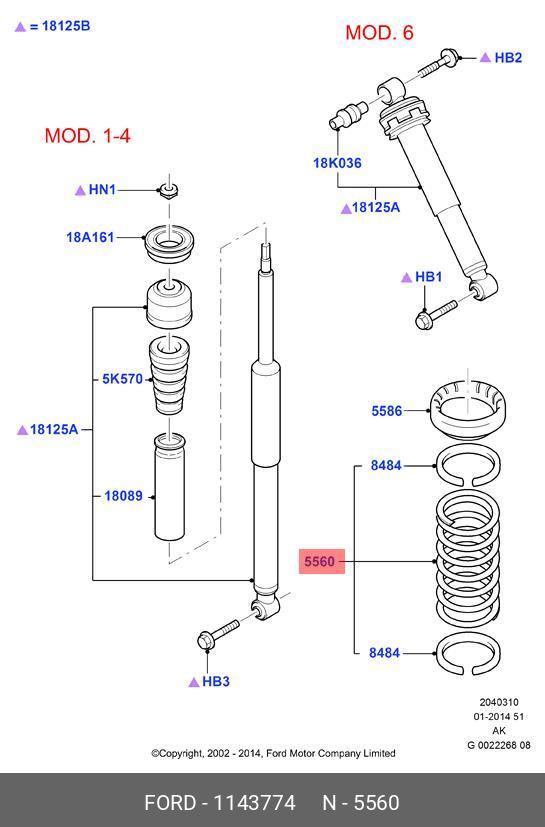 ▲ = 18125B

MOD. 6

▲ HB2

18K036

▲ 18125A

▲ HB1

MOD. 1-4

▲ HN1

18A161

5K570

▲ 18125A

18089

▲ HB3

5586

8484

5560

8484

2040310
01-2014 51
AK
G 0022268 08

©Copyright, 2002 - 2014, Ford Motor Company Limited

FORD - 1143774 N - 5560