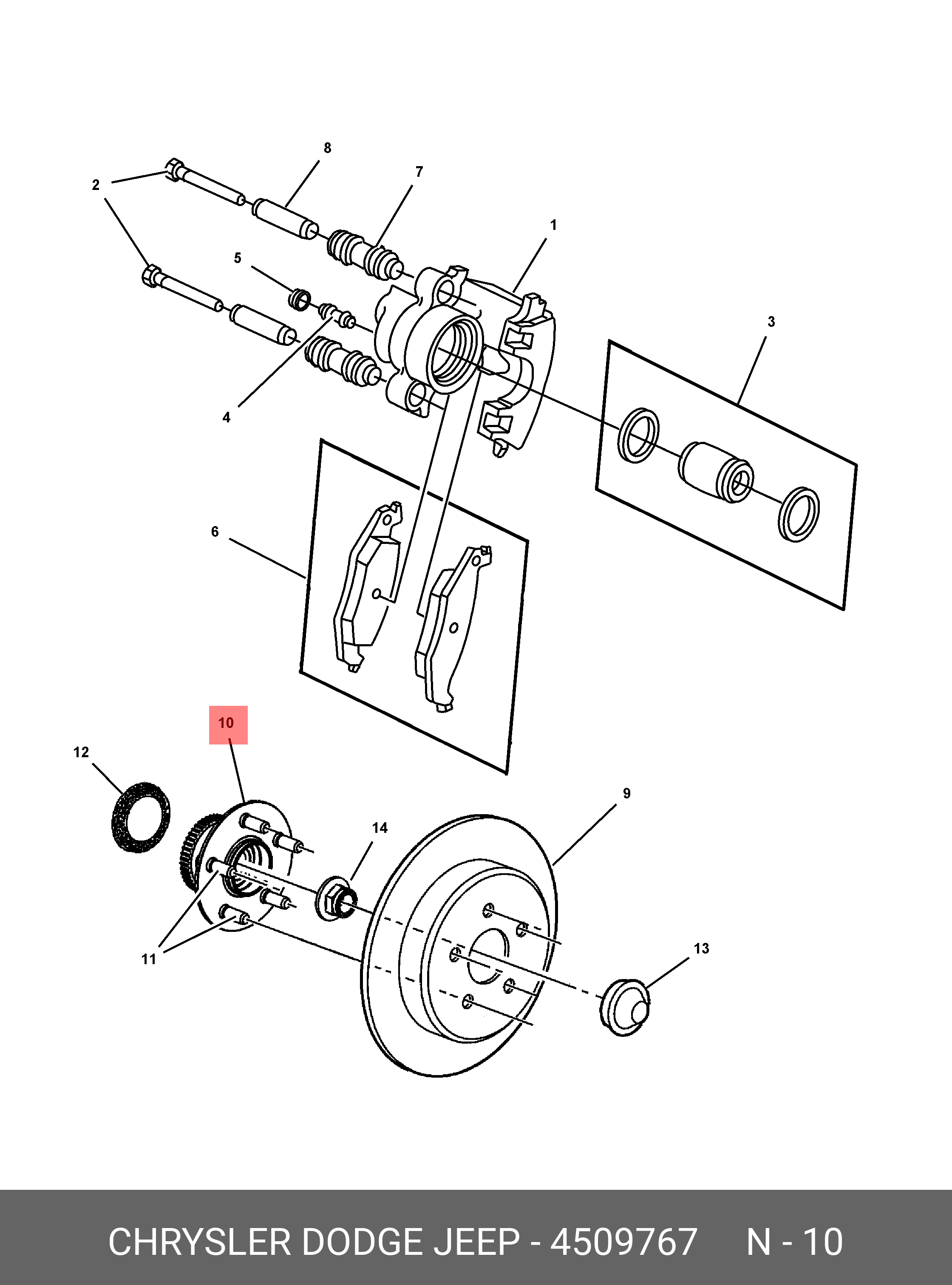 8
7
2
1
5
3
4
6
10
12
9
14
11
13

CHRYSLER DODGE JEEP - 4509767 N - 10