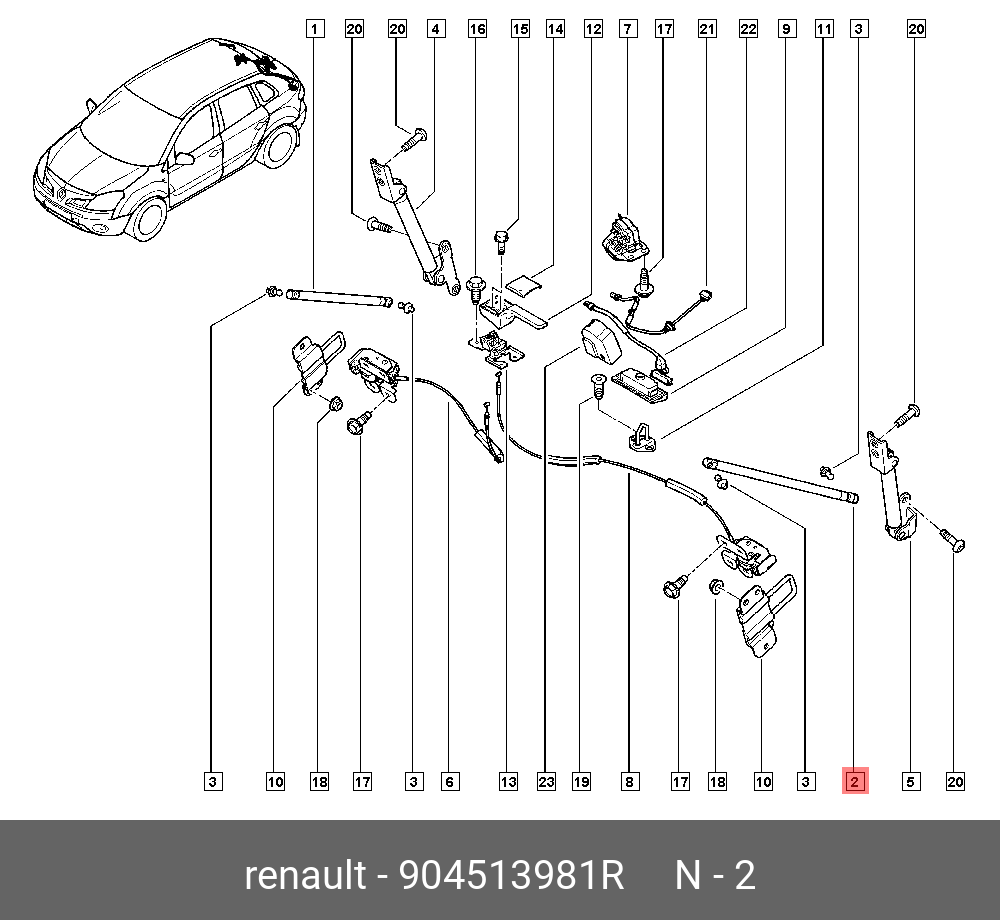 1 20 20 4 16 15 14 12 7 17 21 22 9 11 3 20

3 10 18 17 3 6 13 23 19 8 17 18 10 3 2 5 20

renault - 904513981R N - 2