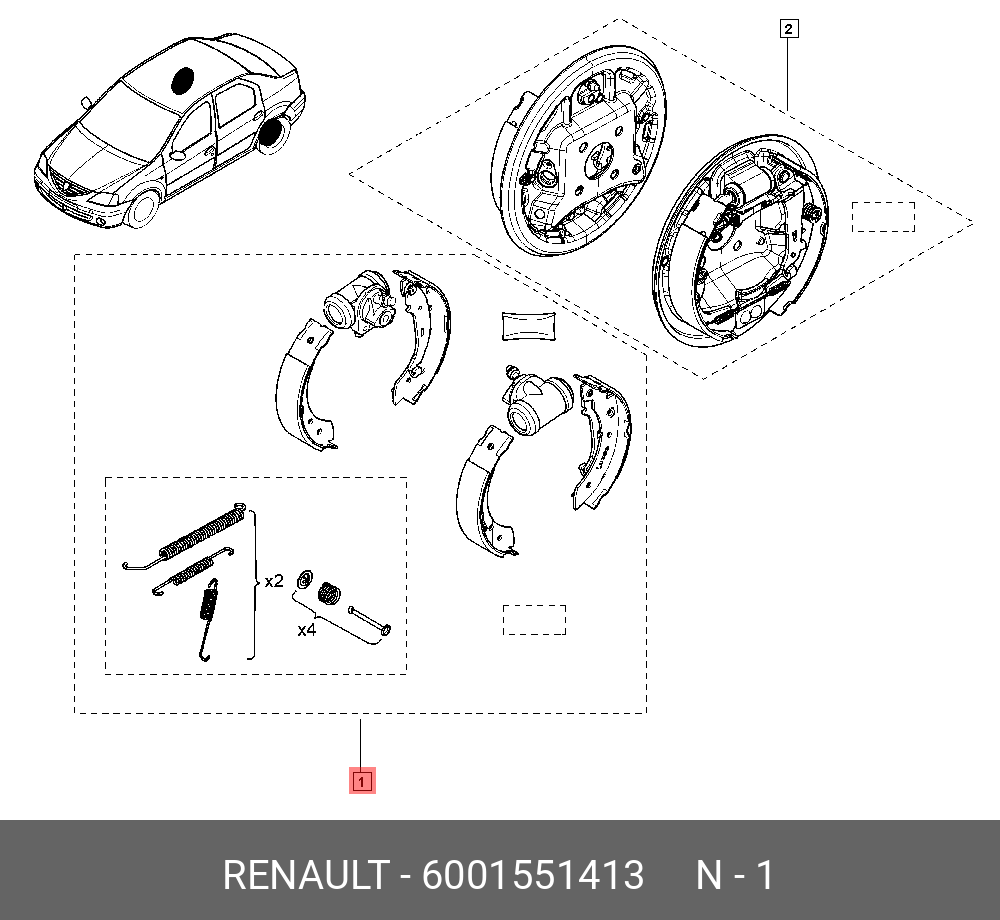 2

x2

x4

1

RENAULT - 6001551413 N - 1