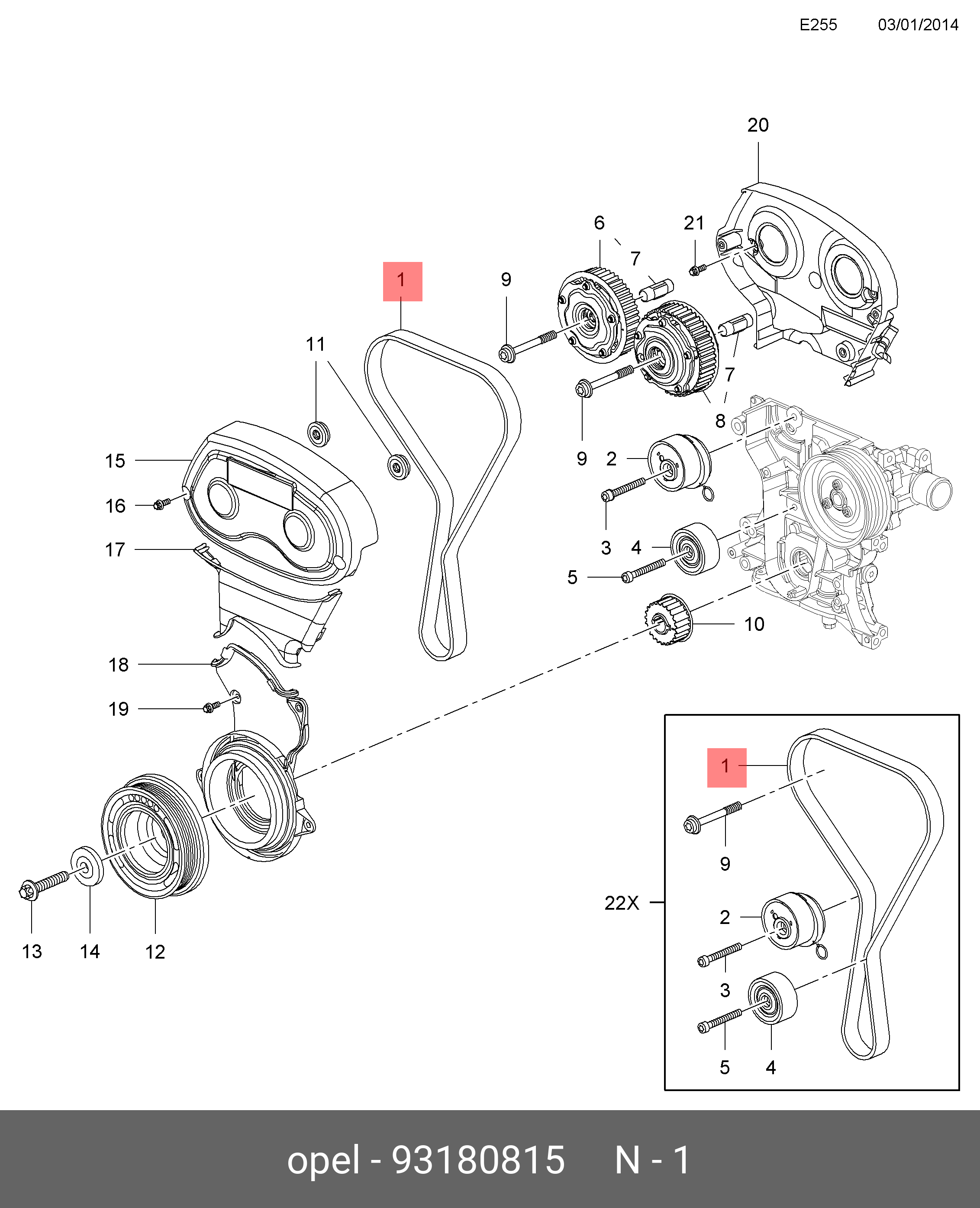 E255 03/01/2014

20
6
21
7
1
9
11
7
8
15
9
2
16
3
4
17
5
10
18
19
1
9
22X
2
3
13
14
12
5
4

opel - 93180815 N - 1