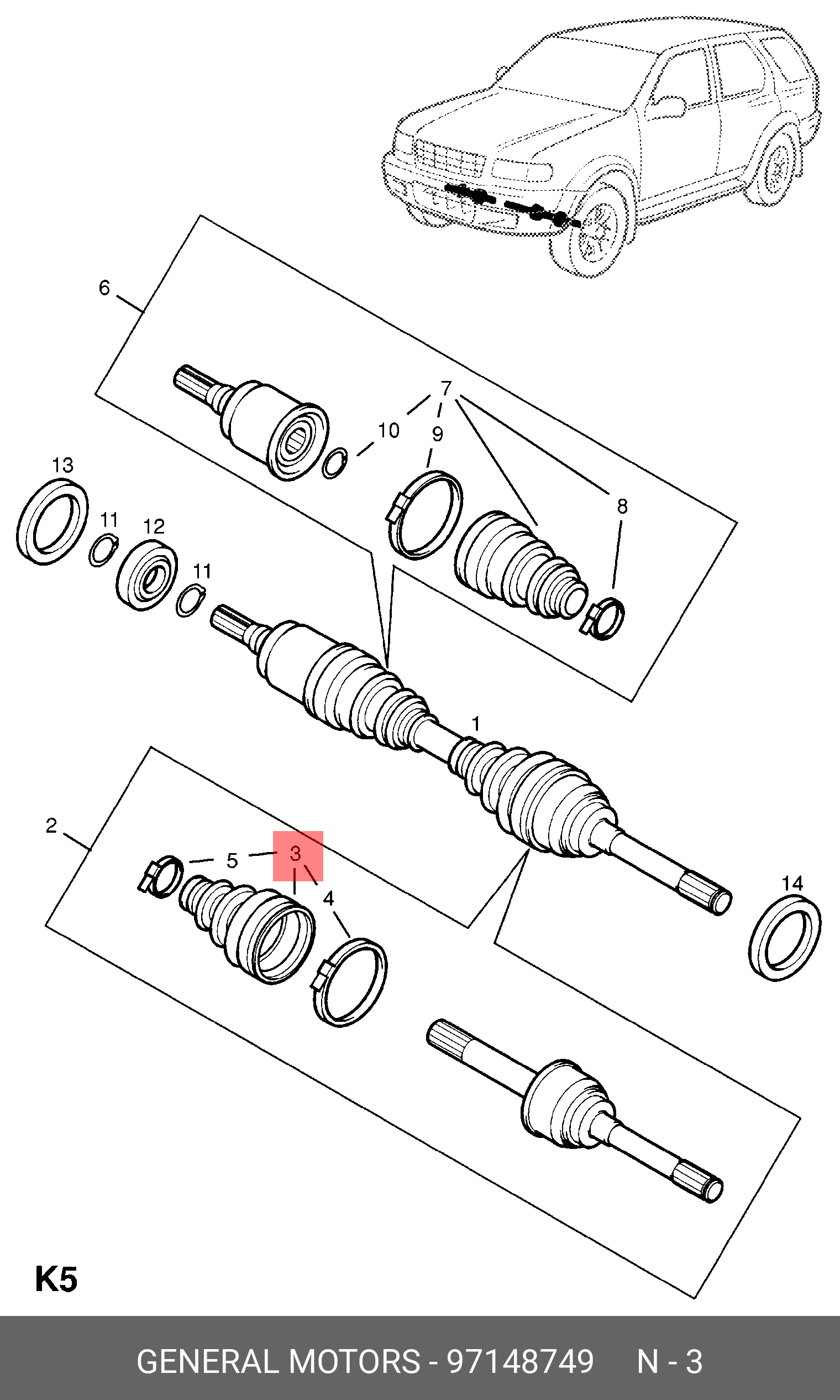 6
7
10
9
8
13
11
12
11
1
2
5
3
4
14
K5
GENERAL MOTORS - 97148749 N - 3