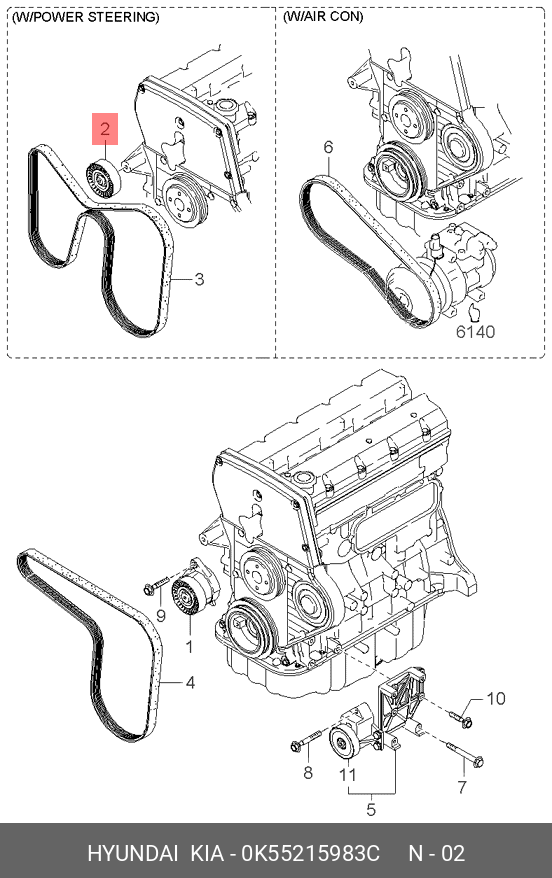 (W/POWER STEERING)

2

3

(W/AIR CON)

6

6140

9

1

4

10

8

11

7

5

HYUNDAI KIA - 0K55215983C N - 02