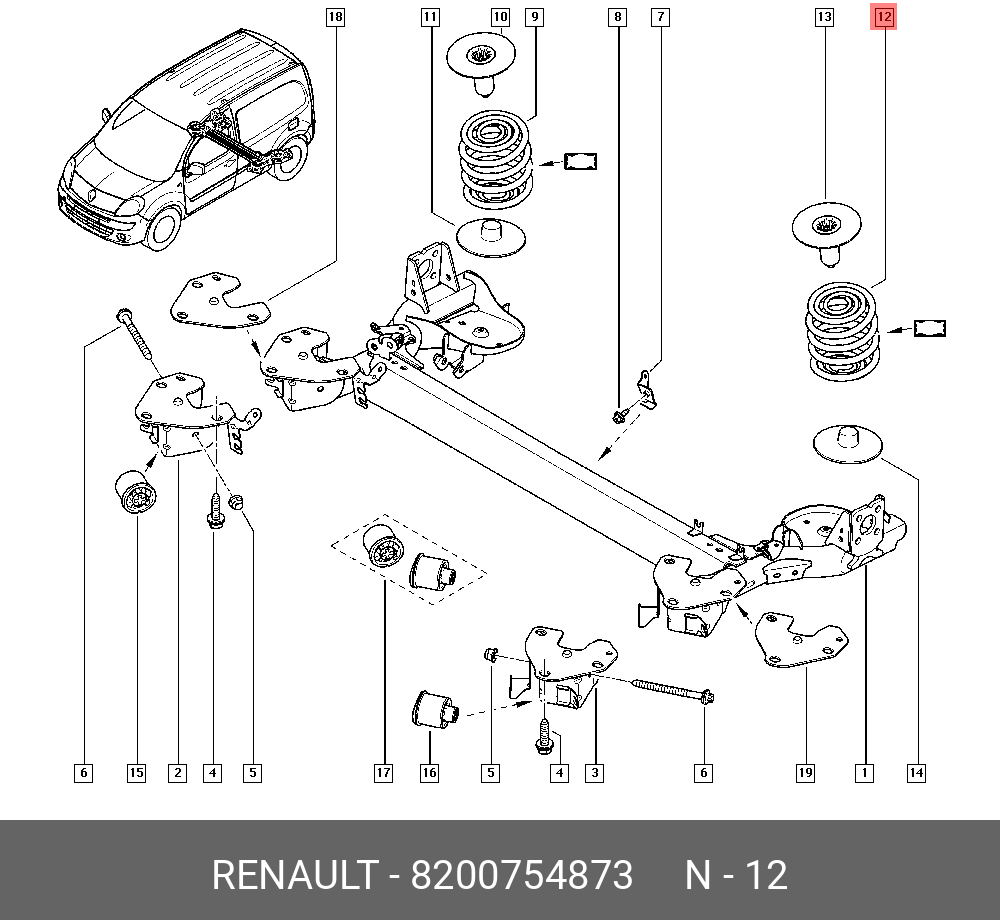 18
11
10
9
8
7
13
12
6
15
2
4
5
17
16
5
4
3
6
19
1
14

RENAULT - 8200754873     N - 12