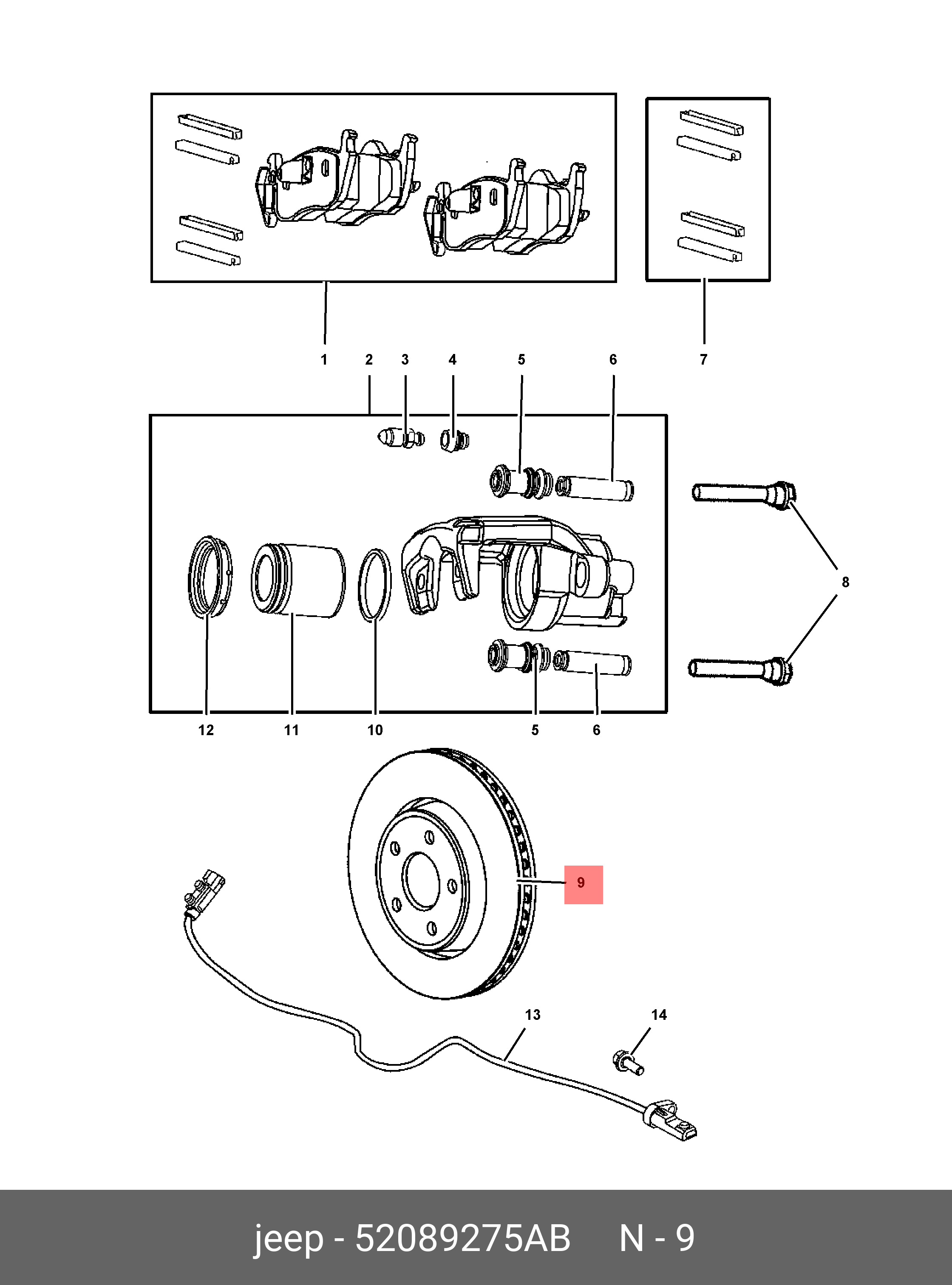 1 2 3 4 5 6 7

8

12 11 10 5 6

9

13 14

jeep - 52089275AB N - 9