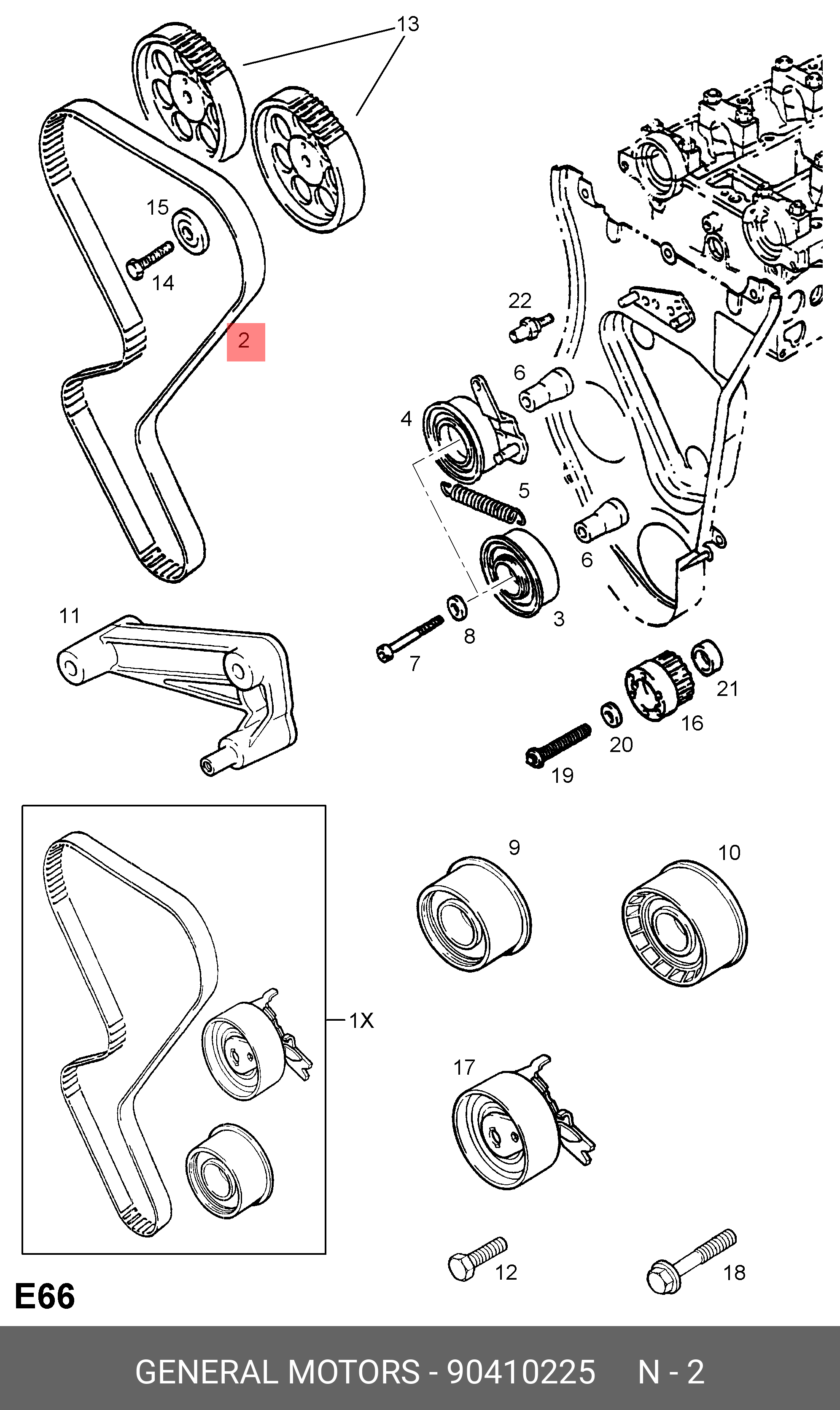 13
15
14
2
22
6
4
5
6
3
8
7
11
21
16
20
19
9
10
1X
17
12
18
E66
GENERAL MOTORS - 90410225 N - 2