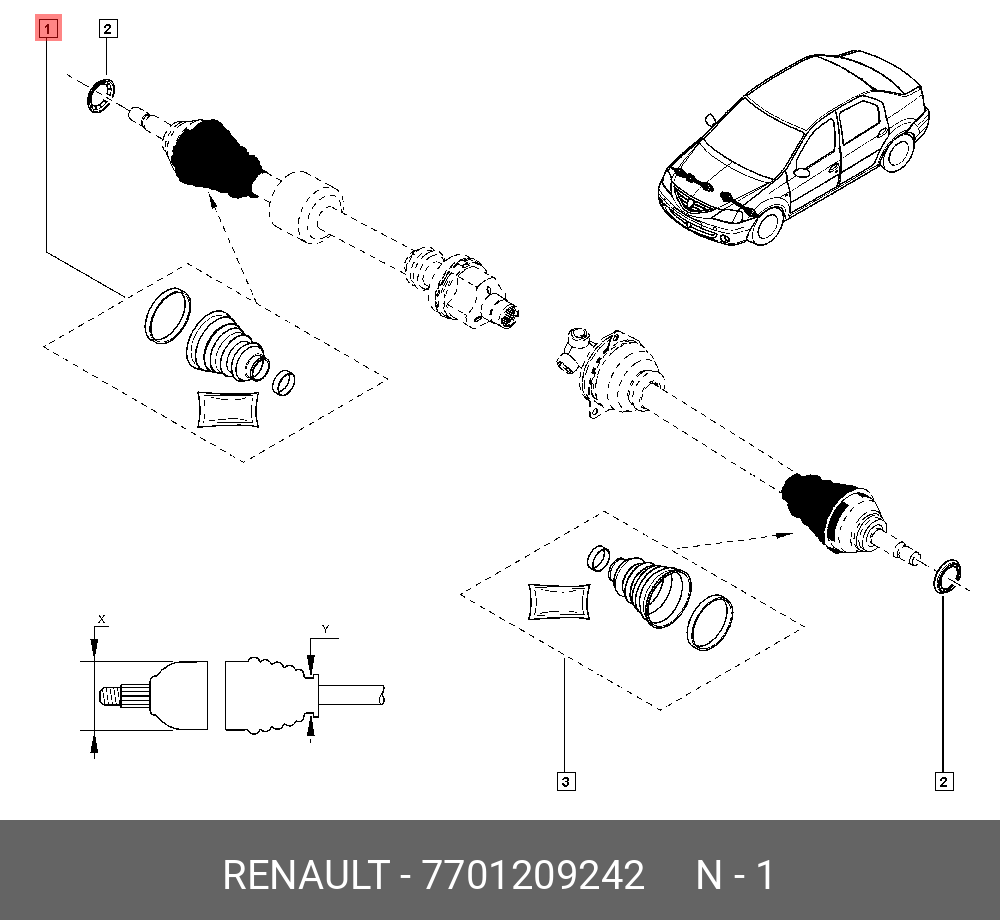 1
2
X
Y
3
2
RENAULT - 7701209242 N - 1