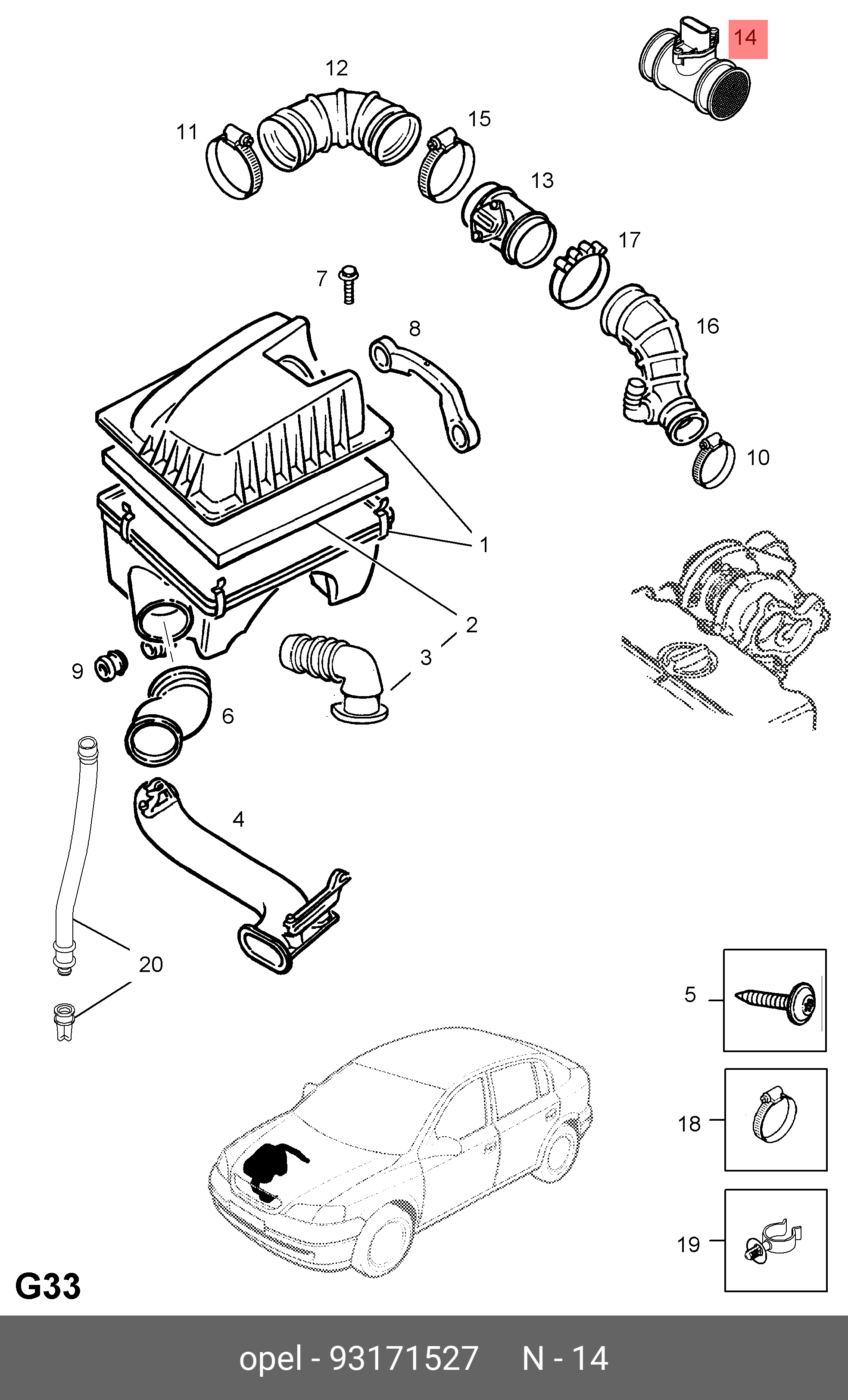 14

12

11

15

13

17

7

8

16

10

1

2

3

9

6

4

20

5

18

19

G33

opel - 93171527 N - 14