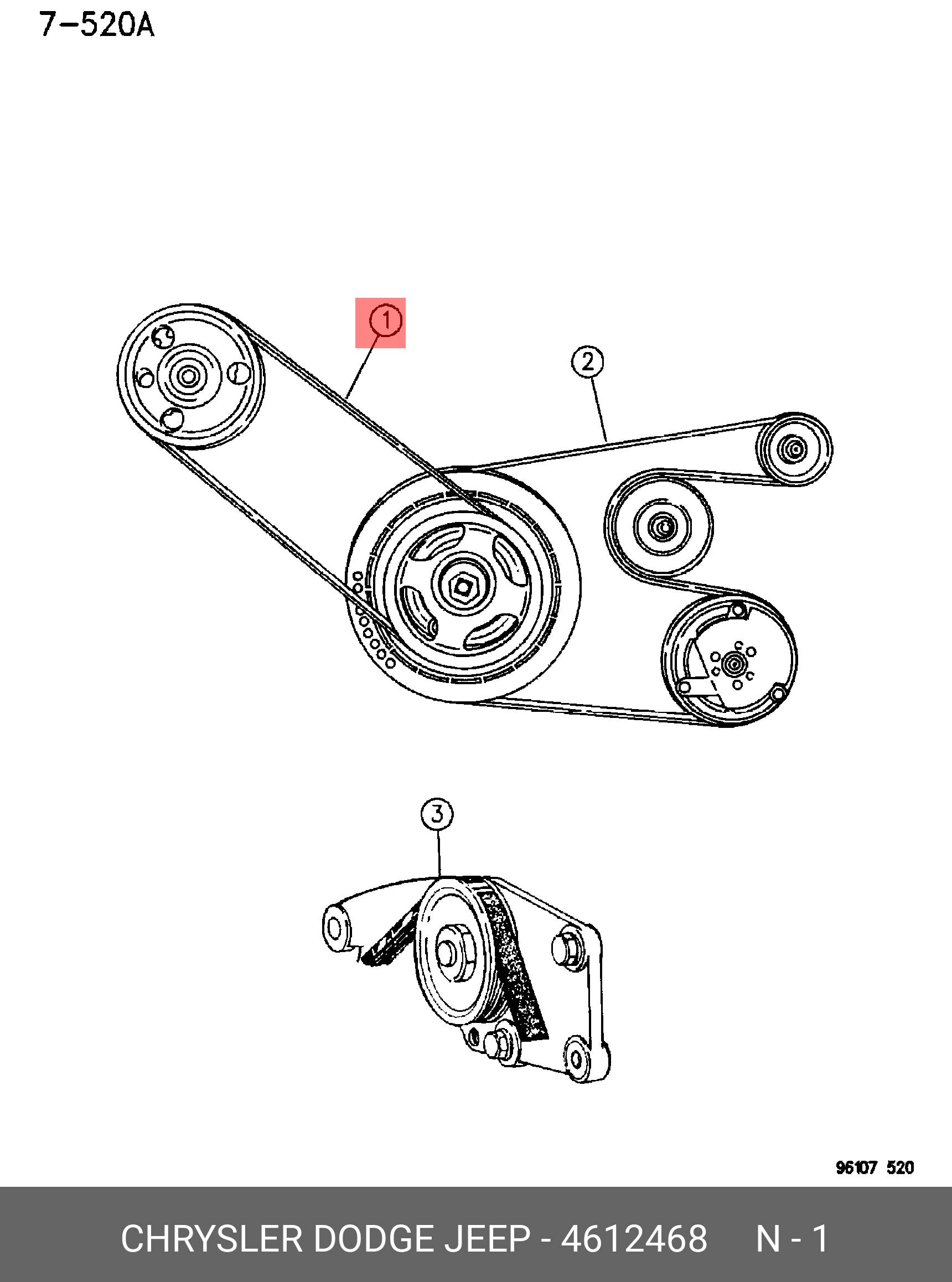 7-520A

1

2

3

96107 520

CHRYSLER DODGE JEEP - 4612468 N - 1