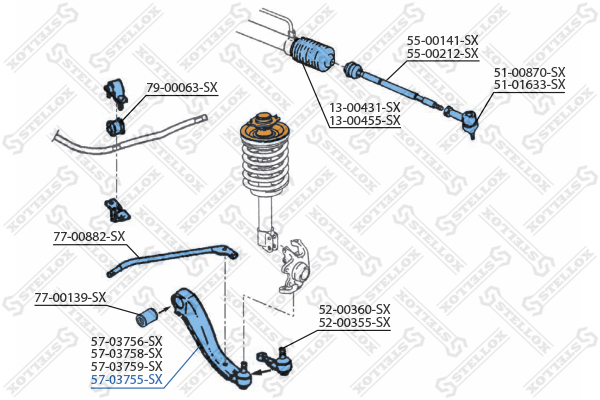 55-00141-SX
55-00212-SX

51-00870-SX
51-01633-SX

79-00063-SX

13-00431-SX
13-00455-SX

77-00882-SX

77-00139-SX

52-00360-SX
52-00355-SX

57-03756-SX
57-03758-SX
57-03759-SX
57-03755-SX

STELLOX