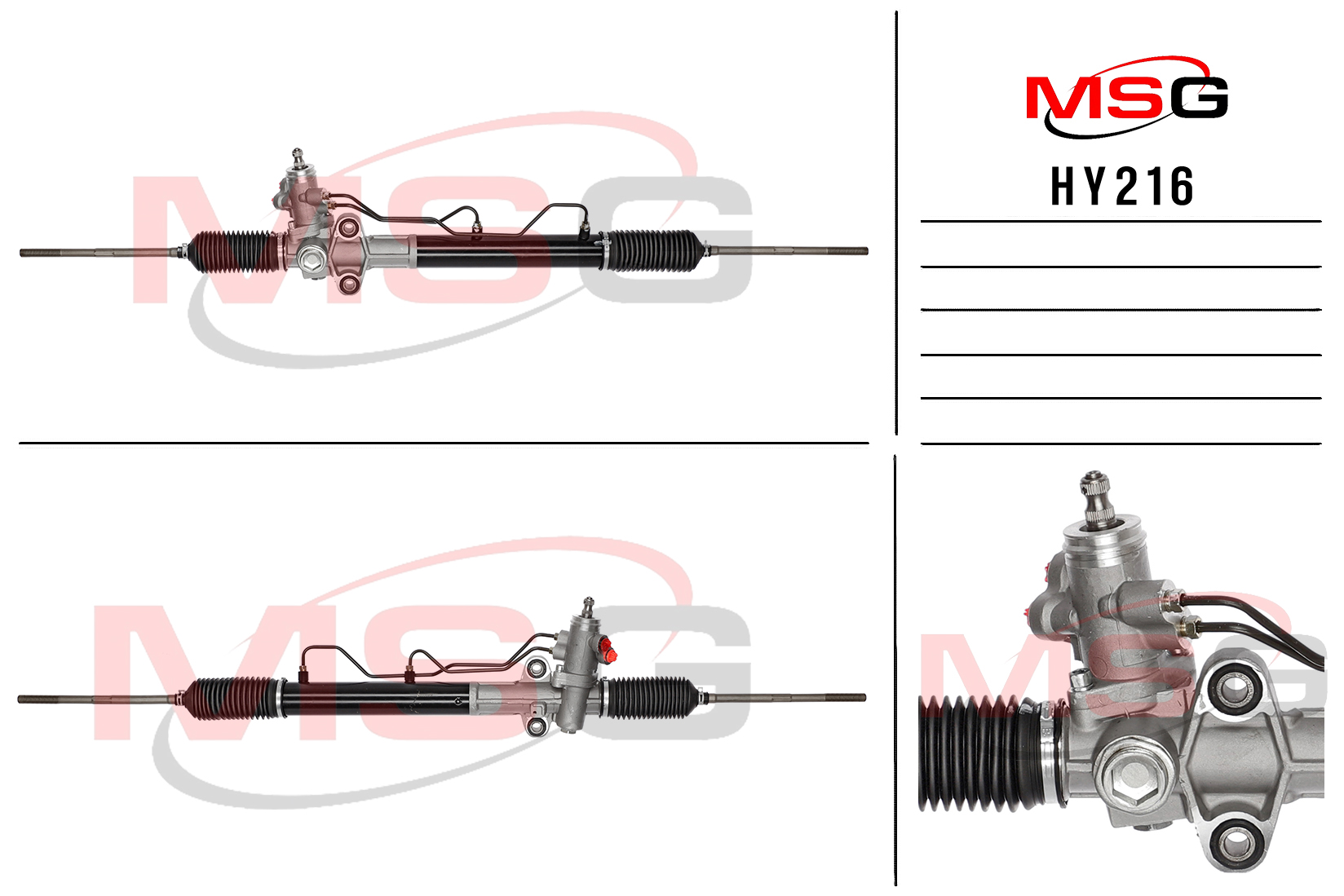 MSG

HY216

MSG

MSG

MSG