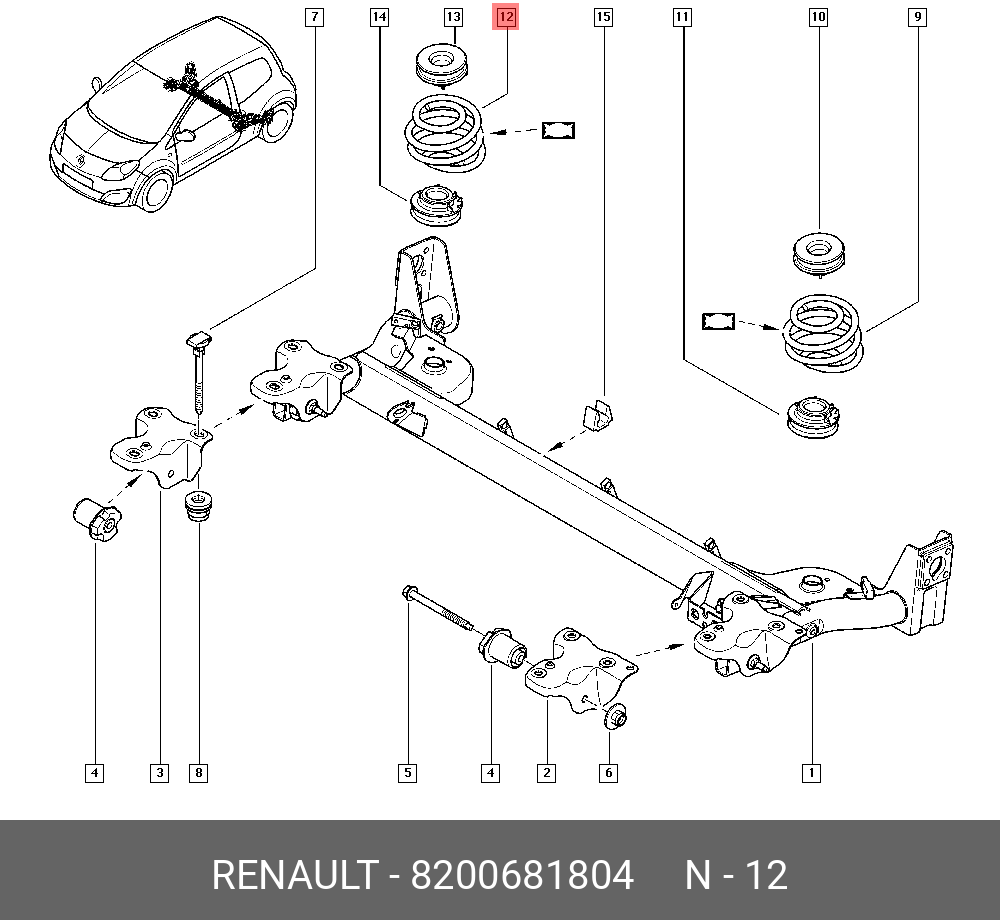 7
14
13
12
15
11
10
9
4
3
8
5
4
2
6
1

RENAULT - 8200681804 N - 12