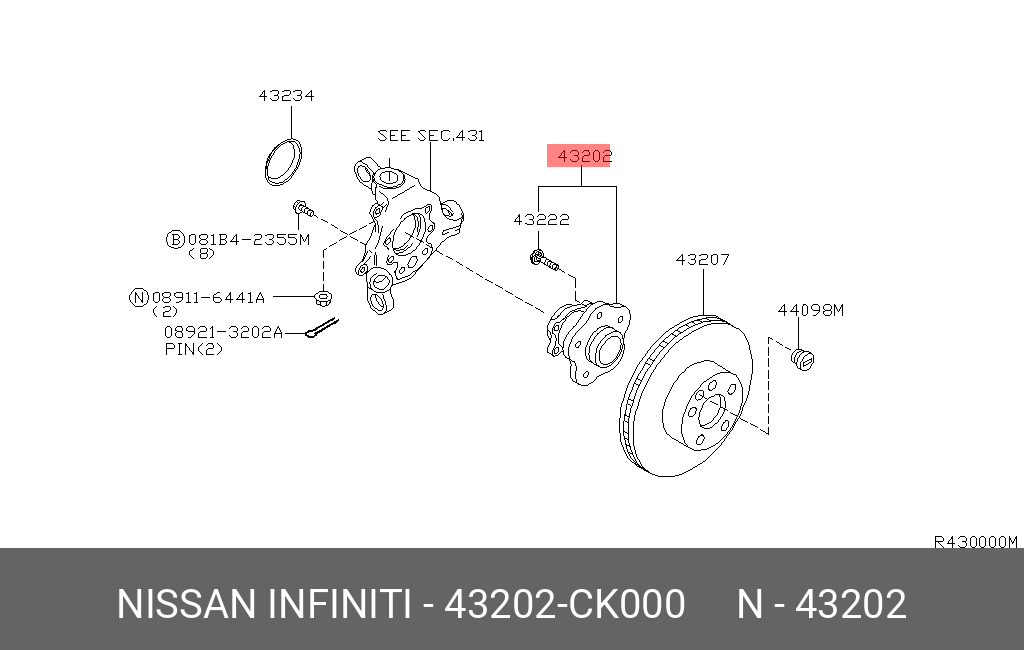 43234

SEE SEC.431

43202

43222

Ⓑ081B4-2355M
(8)

Ⓝ08911-6441A
(2)

08921-3202A
PIN(2)

43207

44098M

R430000M

NISSAN INFINITI - 43202-CK000 N - 43202