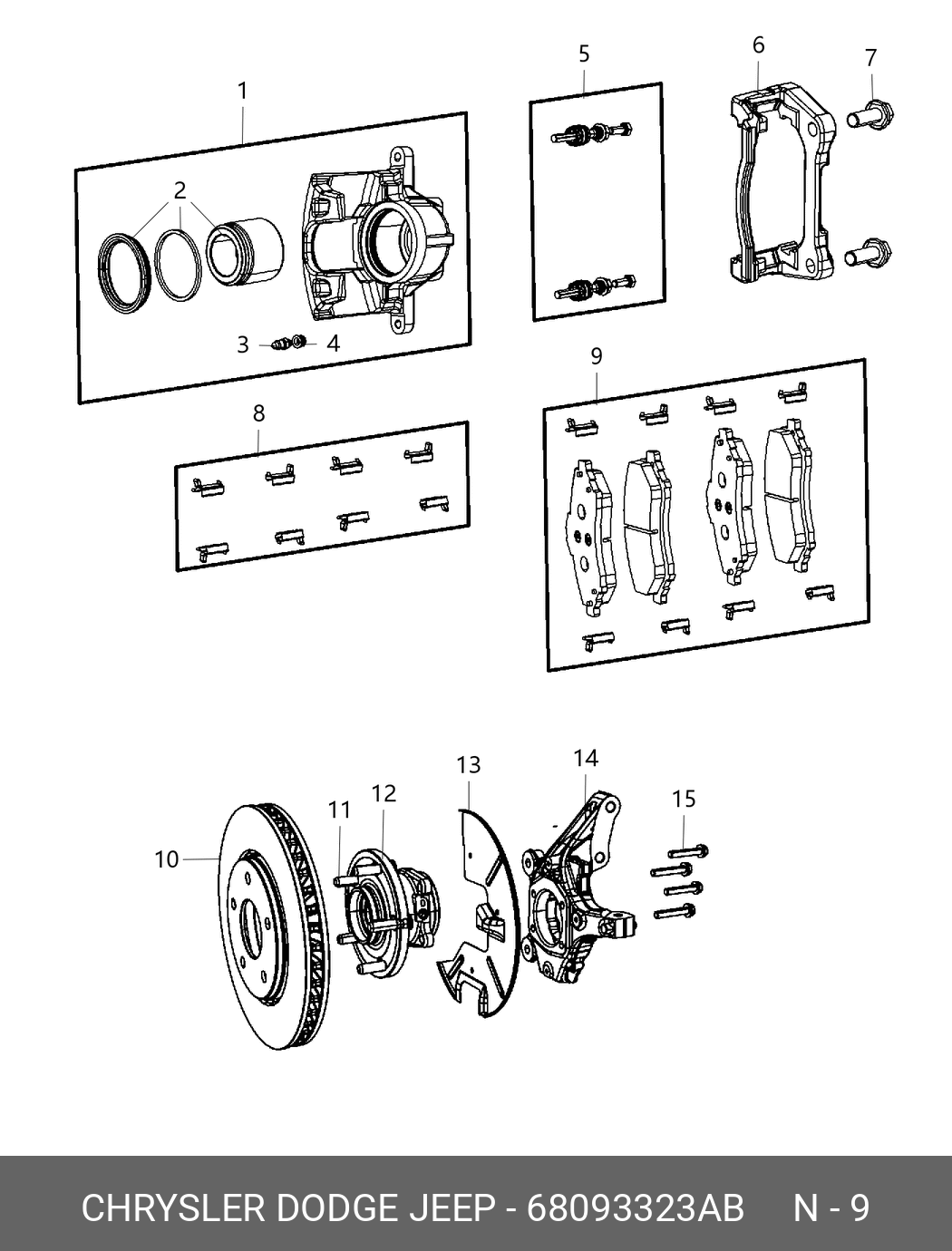 1
2
3
4
5
6
7
8
9
10
11
12
13
14
15

CHRYSLER DODGE JEEP - 68093323AB N - 9