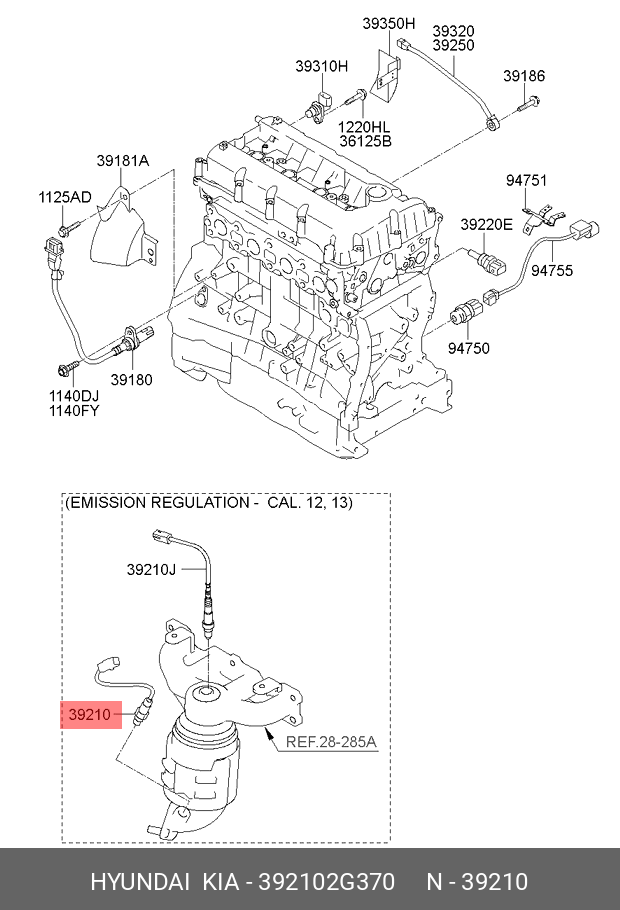 39350H
39320
39250
39310H
39186
1220HL
36125B
39181A
94751
1125AD
39220E
94755
94750
1140DJ
1140FY
39180

(EMISSION REGULATION - CAL. 12, 13)
39210J
39210
REF.28-285A

HYUNDAI KIA - 392102G370 N - 39210