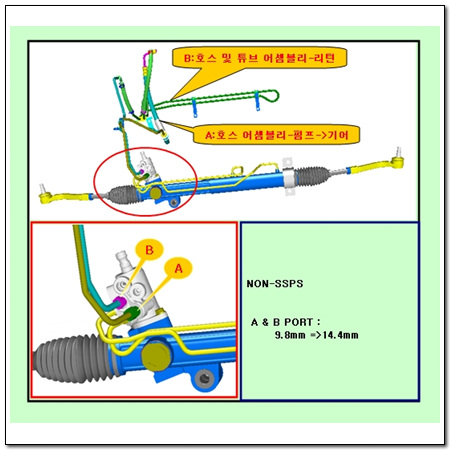 B:호스 및 튜브 어셈블리-리턴

A:호스 어셈블리-펌프->기어

B

A

NON-SSPS

A & B PORT :
9.8mm =>14.4mm