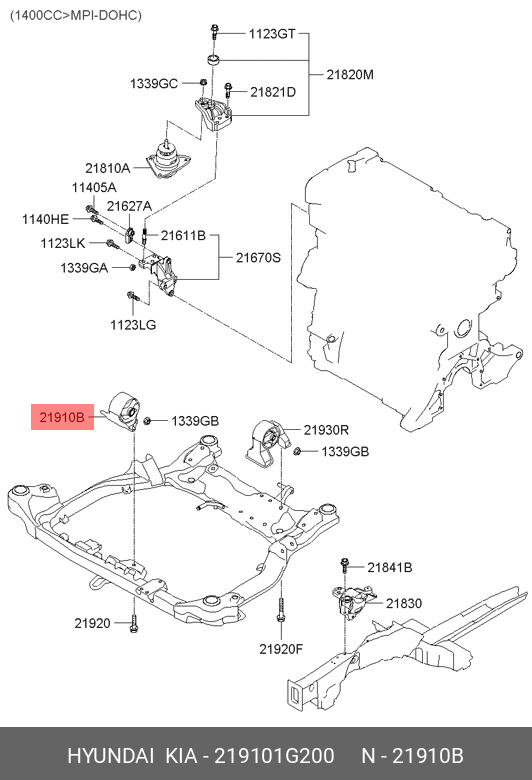 (1400CC>MPI-DOHC)

1123GT
21820M
1339GC
21821D
21810A
11405A
21627A
1140HE
21611B
1123LK
21670S
1339GA
1123LG

21910B
1339GB
21930R
1339GB
21841B
21830
21920
21920F

HYUNDAI KIA - 219101G200 N - 21910B