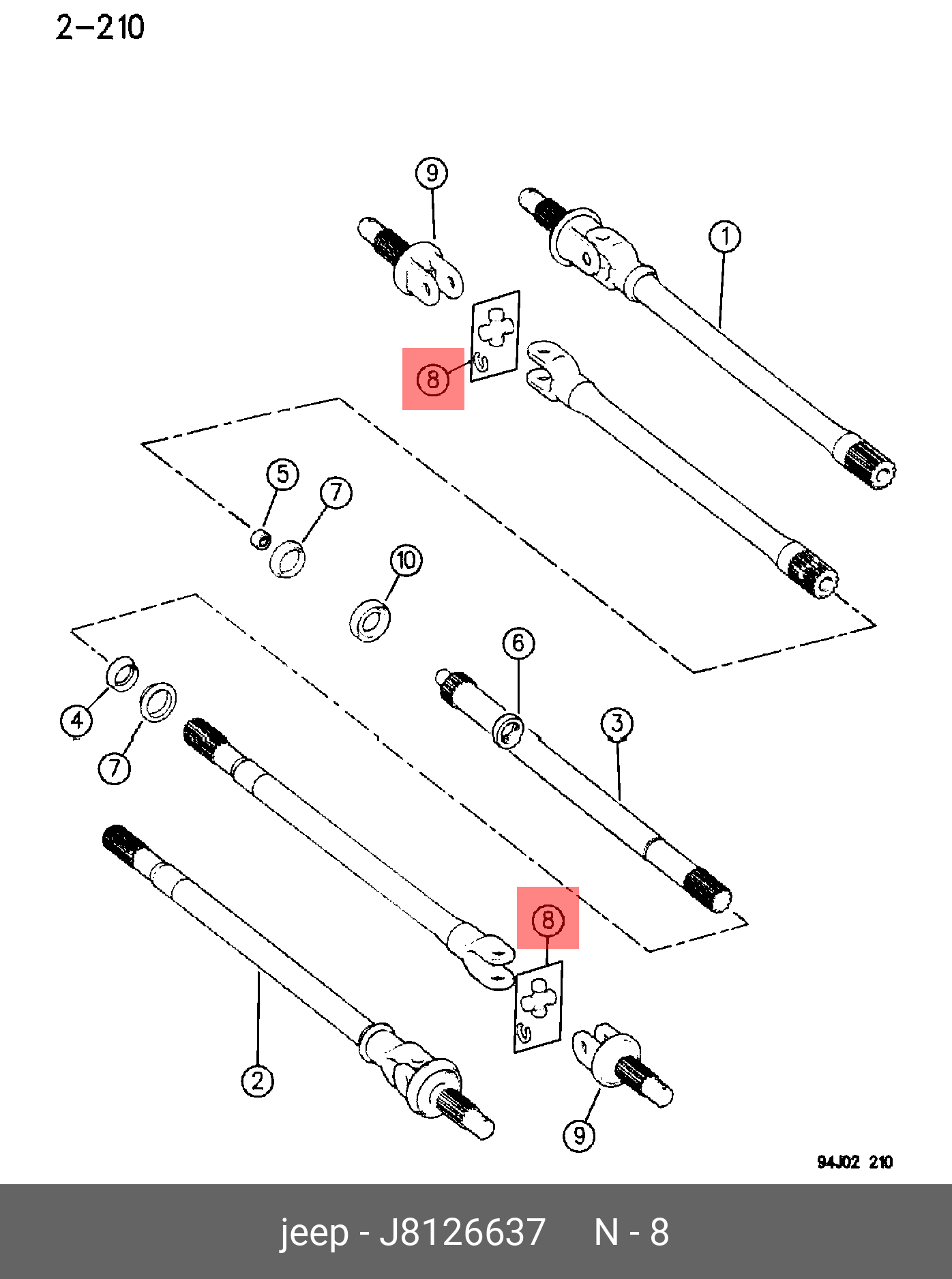 2-210

9
1
8
5
7
10
6
4
7
3
8
2
9

94J02 210

jeep - J8126637 N - 8