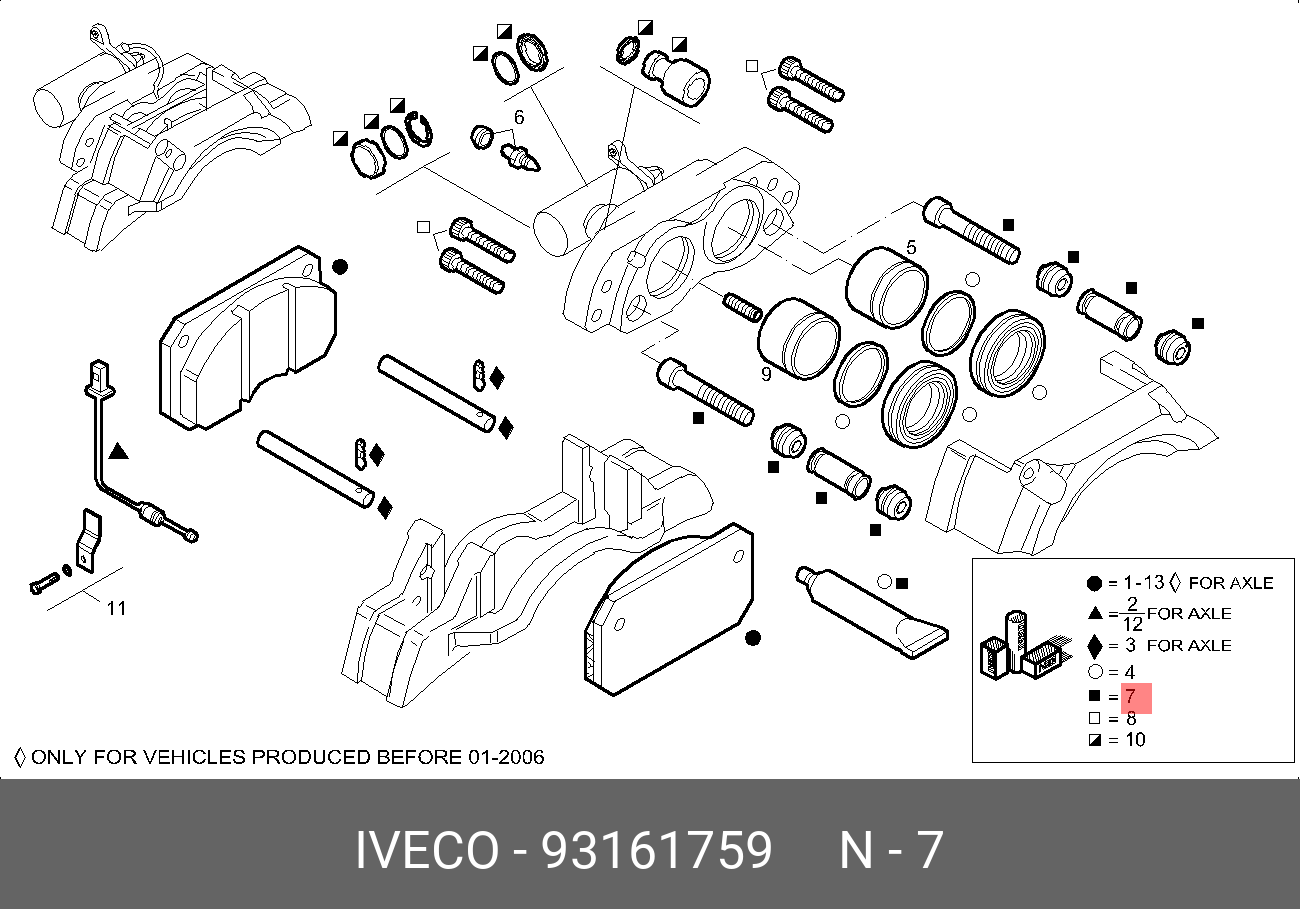 6

5

9

11

● = 1-13 ◊ FOR AXLE
▲ = $\frac{2}{12}$ FOR AXLE
◆ = 3 FOR AXLE
○ = 4
■ = 7
□ = 8
◪ = 10

◊ ONLY FOR VEHICLES PRODUCED BEFORE 01-2006

IVECO - 93161759 N - 7