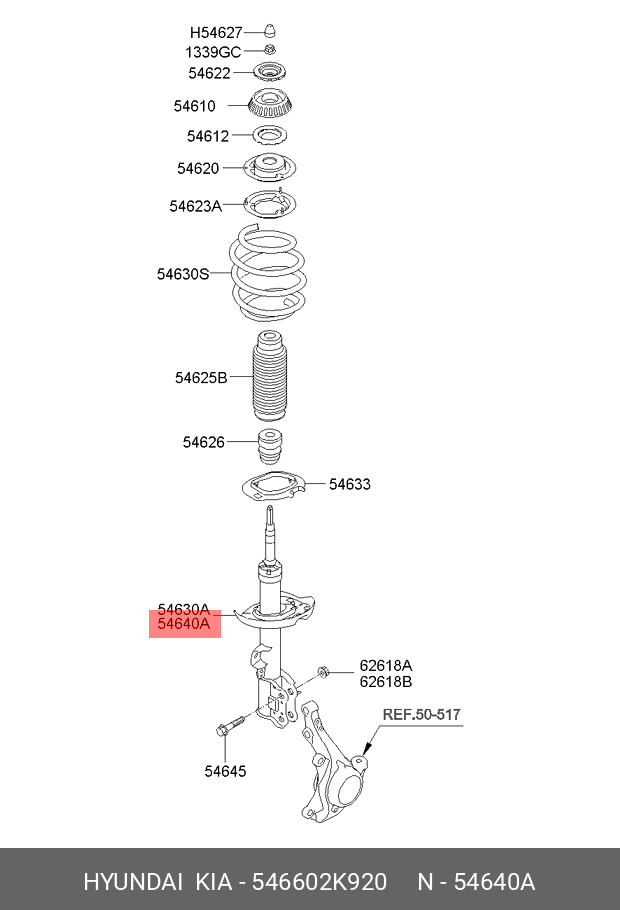 H54627
1339GC
54622
54610
54612
54620
54623A
54630S
54625B
54626
54633
54630A
54640A
62618A
62618B
REF.50-517
54645

HYUNDAI KIA - 546602K920 N - 54640A