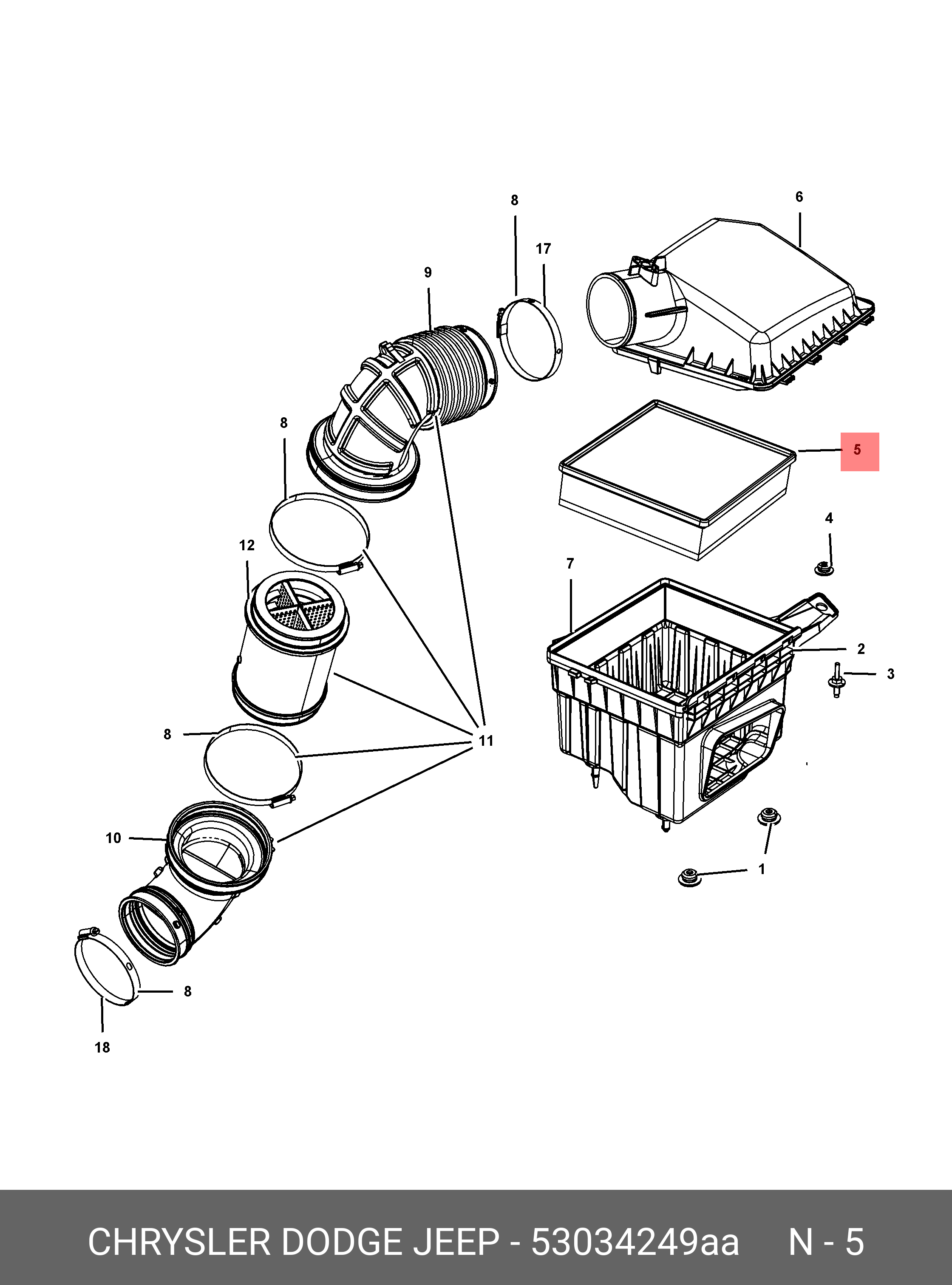 8
6
17
9
8
5
4
12
7
2
3
8
11
10
1
8
18

CHRYSLER DODGE JEEP - 53034249aa N - 5