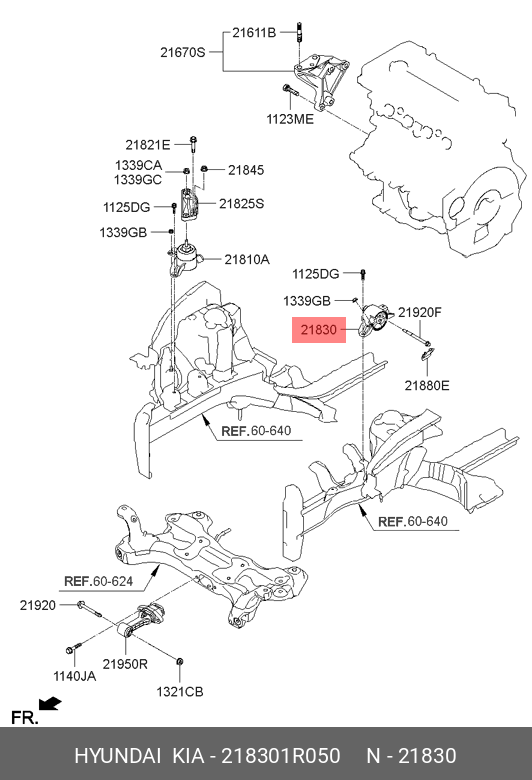 21611B
21670S
1123ME
21821E
1339CA
1339GC
21845
1125DG
21825S
1339GB
21810A
1125DG
1339GB
21920F
21830
21880E
REF.60-640
REF.60-640
REF.60-624
21920
21950R
1140JA
1321CB
FR.

HYUNDAI KIA - 218301R050 N - 21830