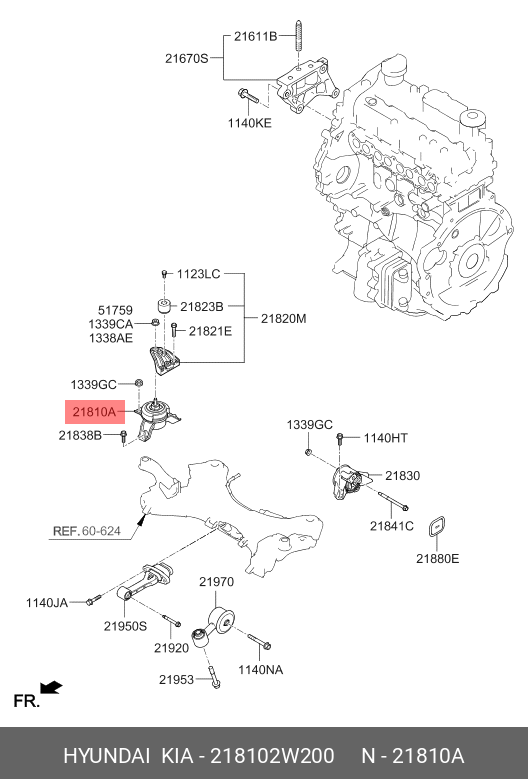 21611B
21670S
1140KE
1123LC
21823B
51759
1339CA
1338AE
21821E
21820M
1339GC
21810A
21838B
1339GC
1140HT
21830
21841C
21880E
REF.60-624
21970
1140JA
21950S
21920
1140NA
21953
FR.

HYUNDAI KIA - 218102W200 N - 21810A