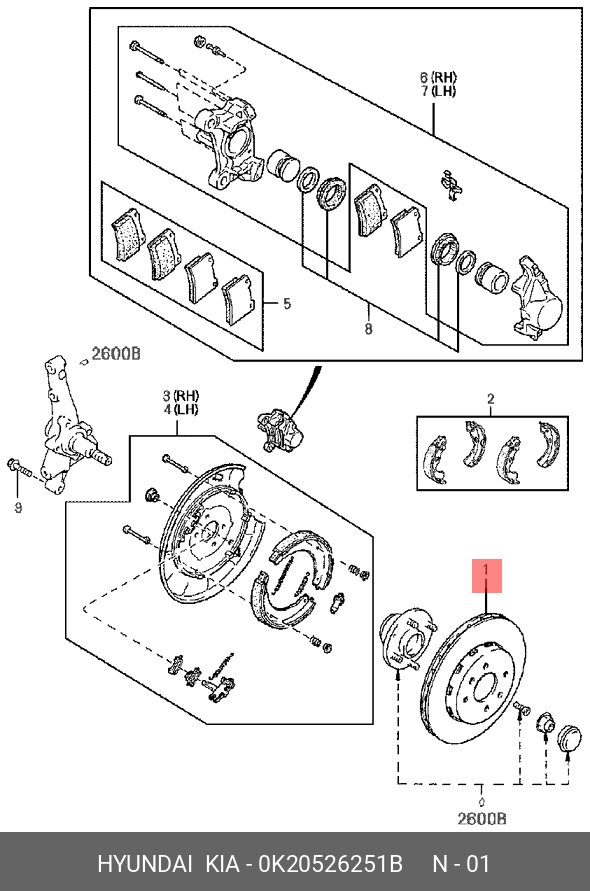 6 (RH)
7 (LH)

5

8

2600B

3 (RH)
4 (LH)

2

9

1

2600B

HYUNDAI KIA - 0K20526251B N - 01