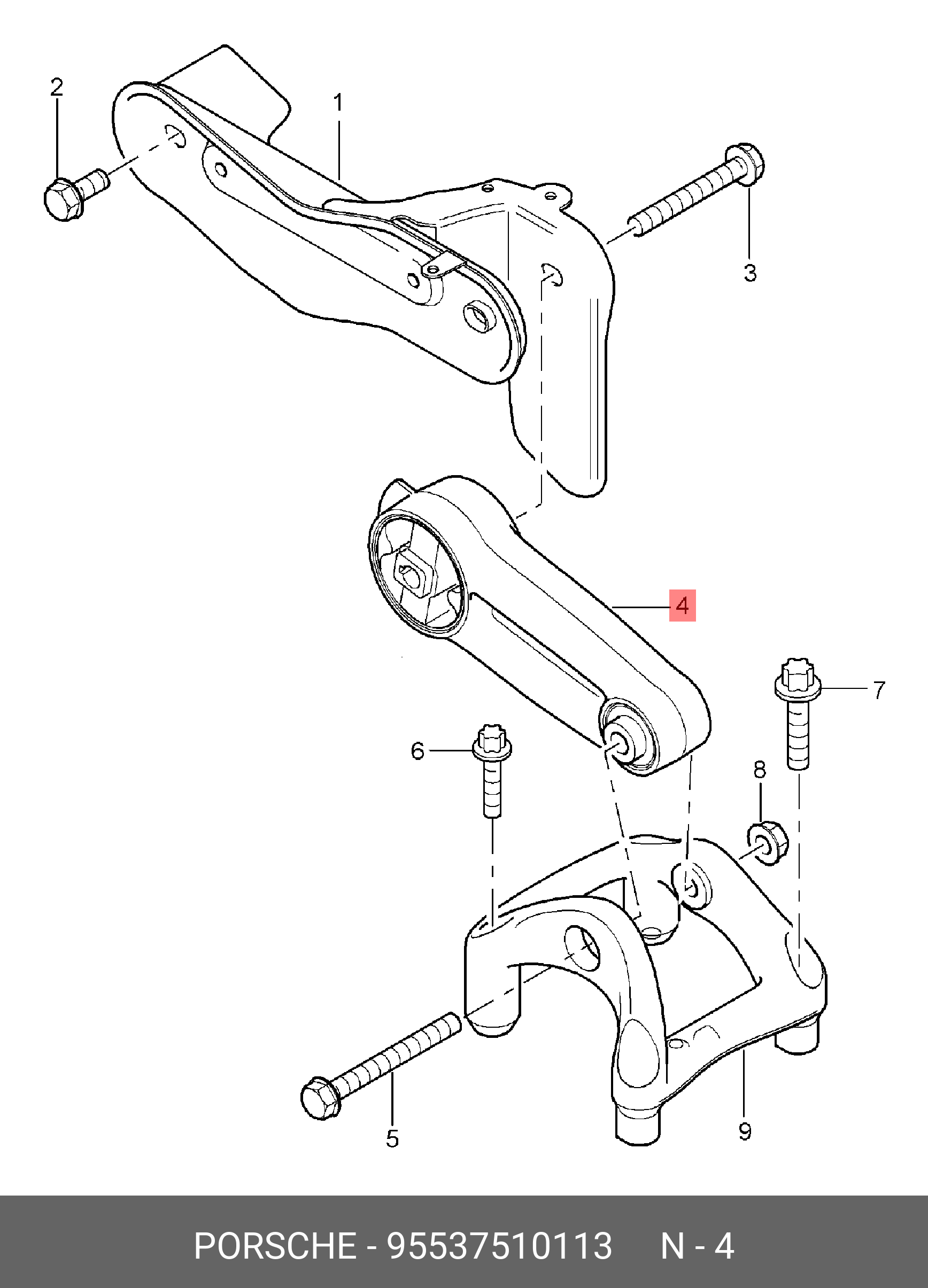 2
1
3
4
7
6
8
5
9
PORSCHE - 95537510113 N - 4