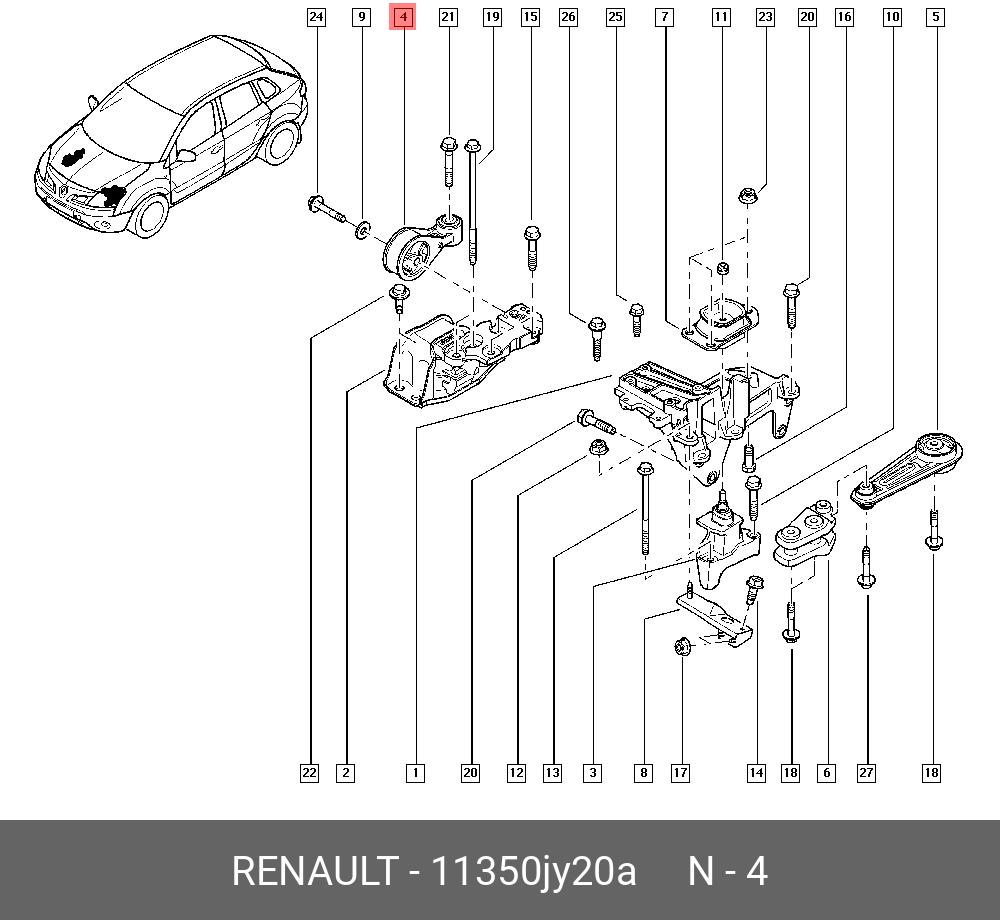 24 9 4 21 19 15 26 25 7 11 23 20 16 10 5

22 2 1 20 12 13 3 8 17 14 18 6 27 18

RENAULT - 11350jy20a N - 4