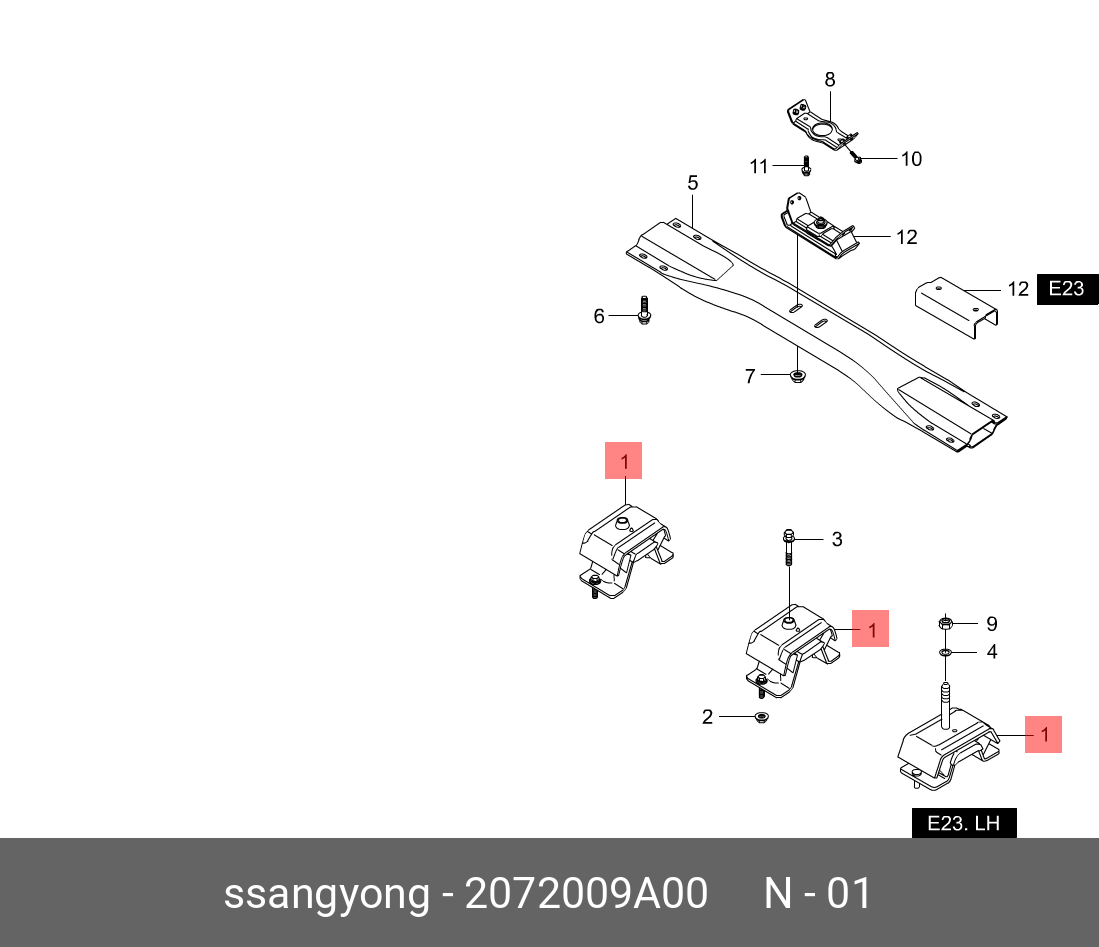 8
11
10
5
12
12 E23
6
7
1
3
1
9
4
2
1
E23. LH

ssangyong - 2072009A00 N - 01