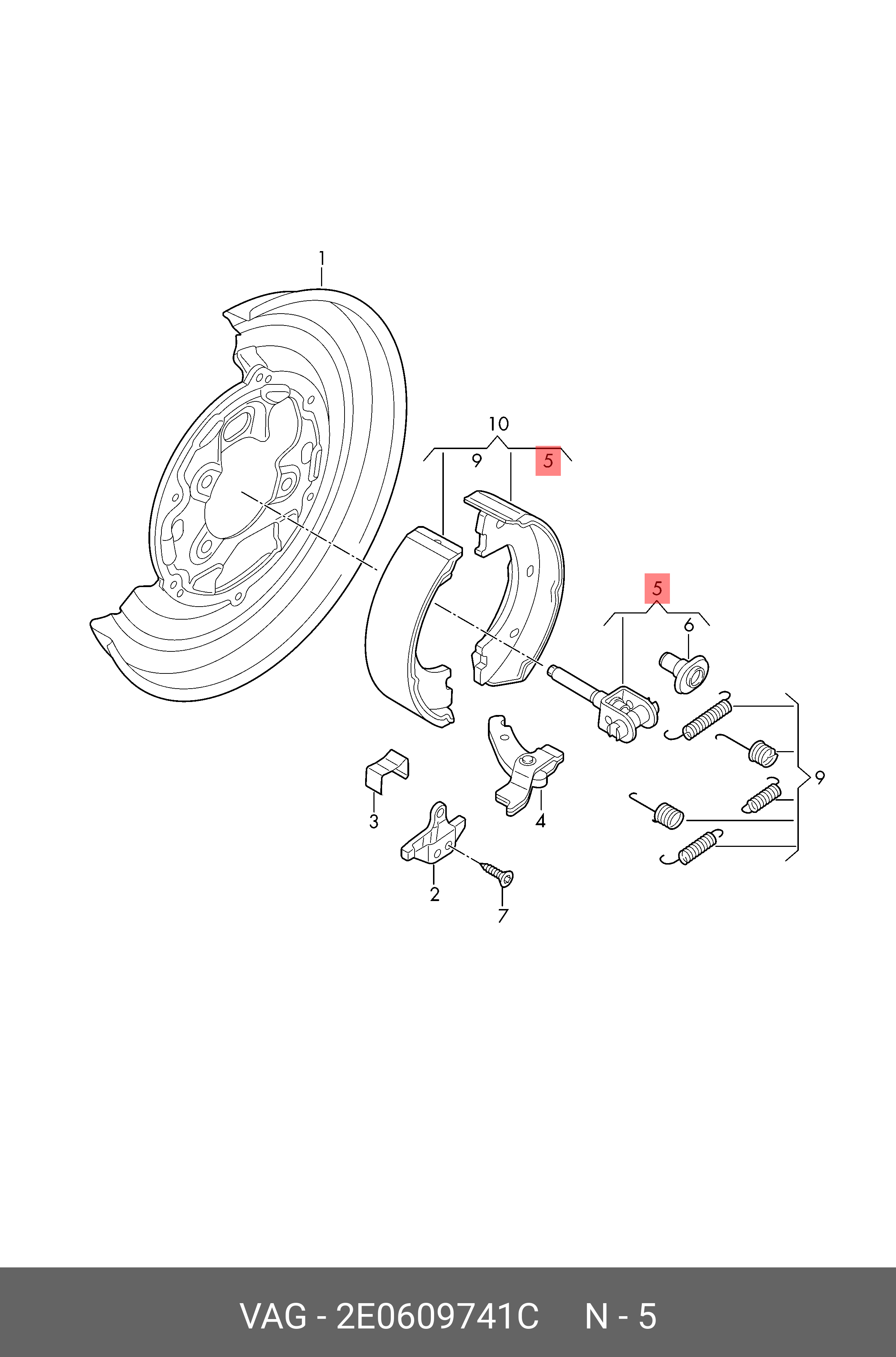 1

10

9

5

5

6

9

3

4

2

7

VAG - 2E0609741C N - 5