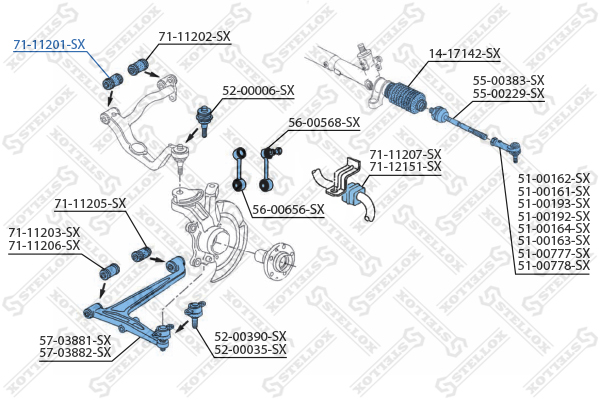 71-11201-SX
71-11202-SX
14-17142-SX
55-00383-SX
55-00229-SX
52-00006-SX
56-00568-SX
71-11207-SX
71-12151-SX
51-00162-SX
51-00161-SX
51-00193-SX
51-00192-SX
51-00164-SX
51-00163-SX
51-00777-SX
51-00778-SX
56-00656-SX
71-11205-SX
71-11203-SX
71-11206-SX
57-03881-SX
57-03882-SX
52-00390-SX
52-00035-SX
STELLOX