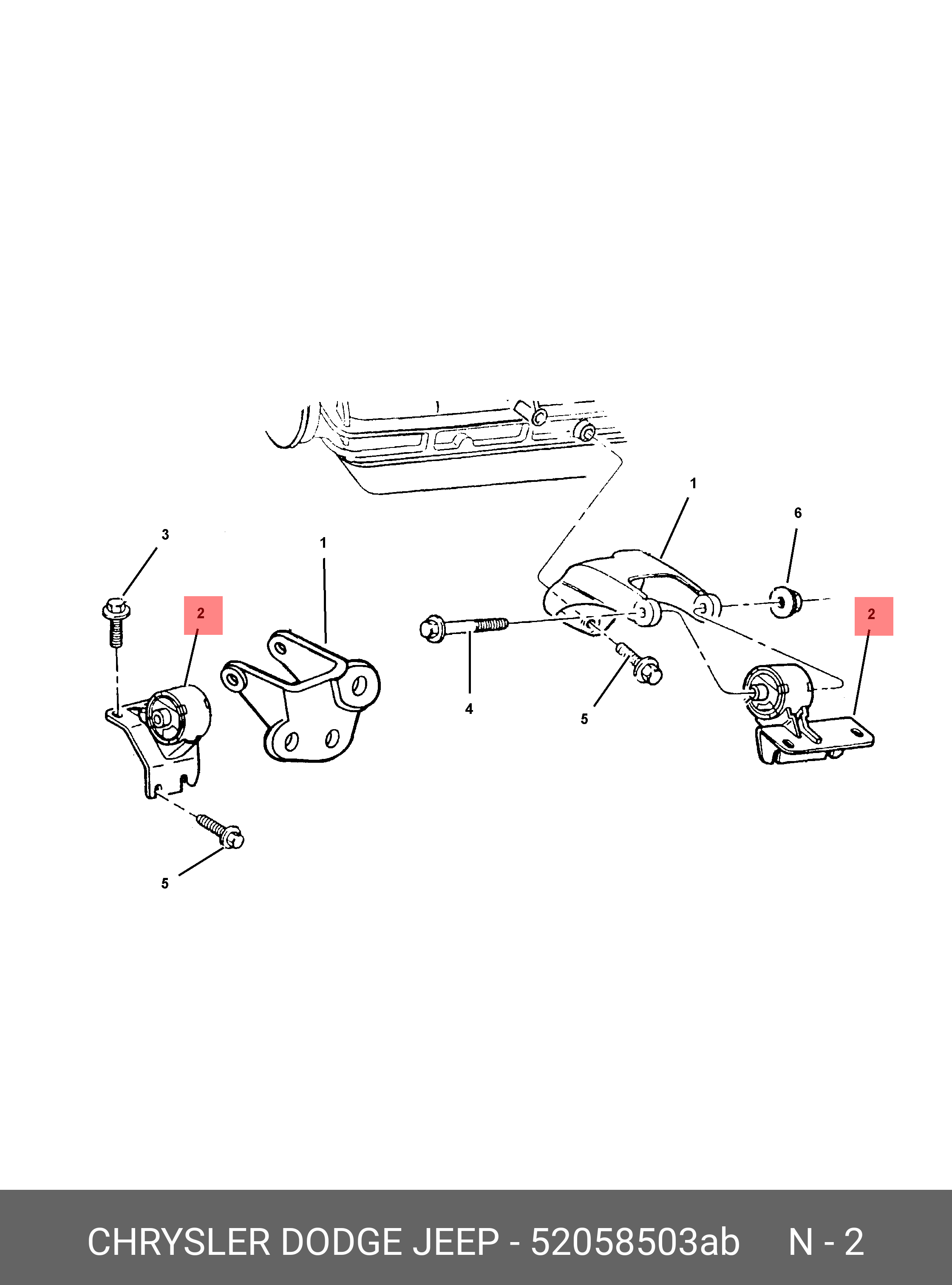 1
6
3
1
2
2
4
5
5

CHRYSLER DODGE JEEP - 52058503ab N - 2