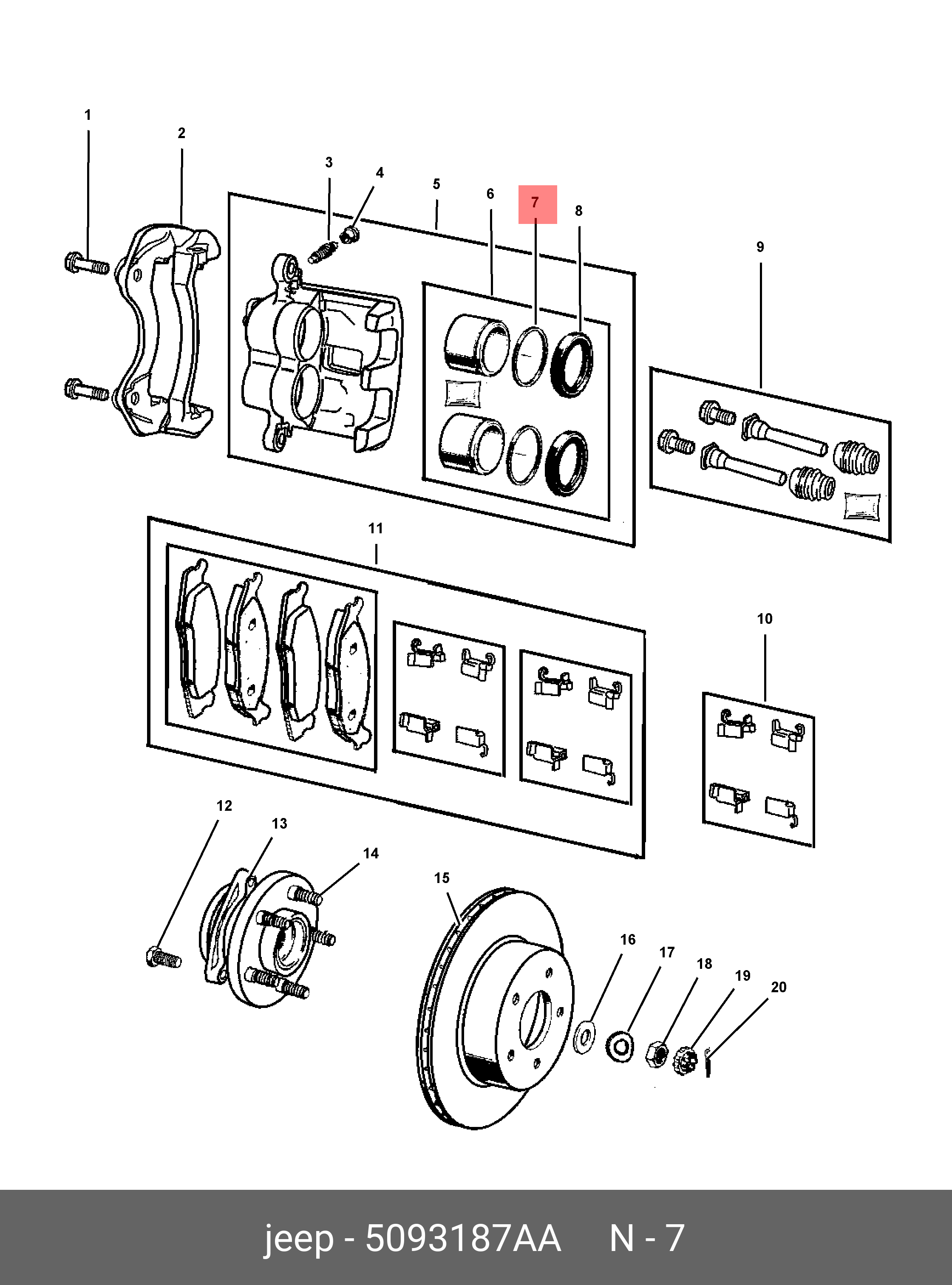 1
2
3
4
5
6
7
8
9
11
10
12
13
14
15
16
17
18
19
20

jeep - 5093187AA N - 7