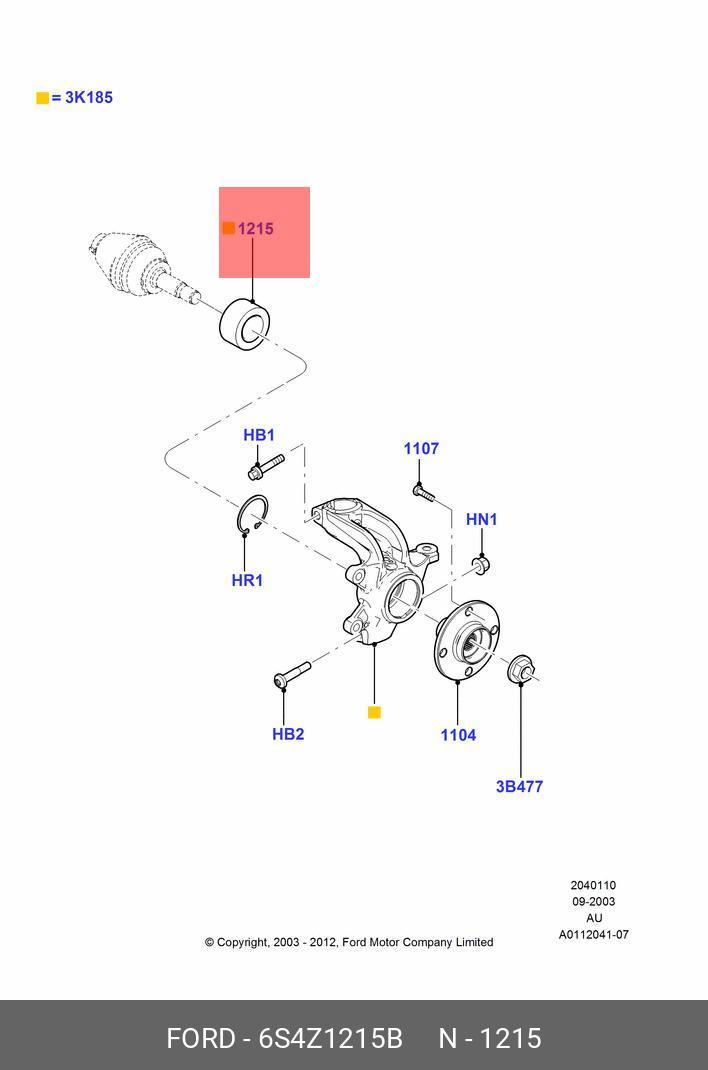 = 3K185

1215

HB1

1107

HN1

HR1

HB2

1104

3B477

2040110
09-2003
AU
A0112041-07

© Copyright, 2003 - 2012, Ford Motor Company Limited

FORD - 6S4Z1215B N - 1215