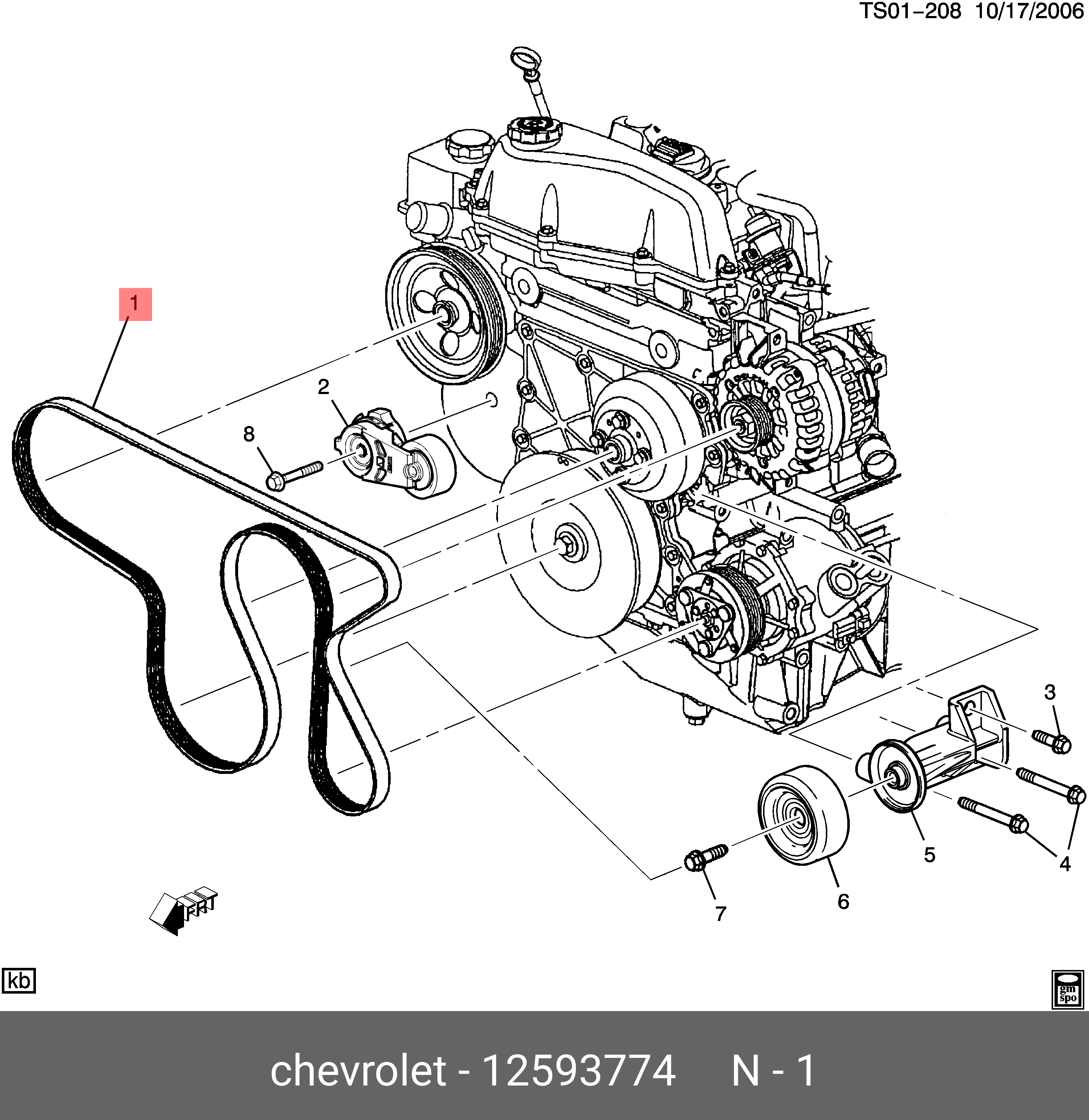 TS01–208 10/17/2006

1
2
8
3
4
5
6
7

FRT

kb

gm spo

chevrolet - 12593774 N - 1