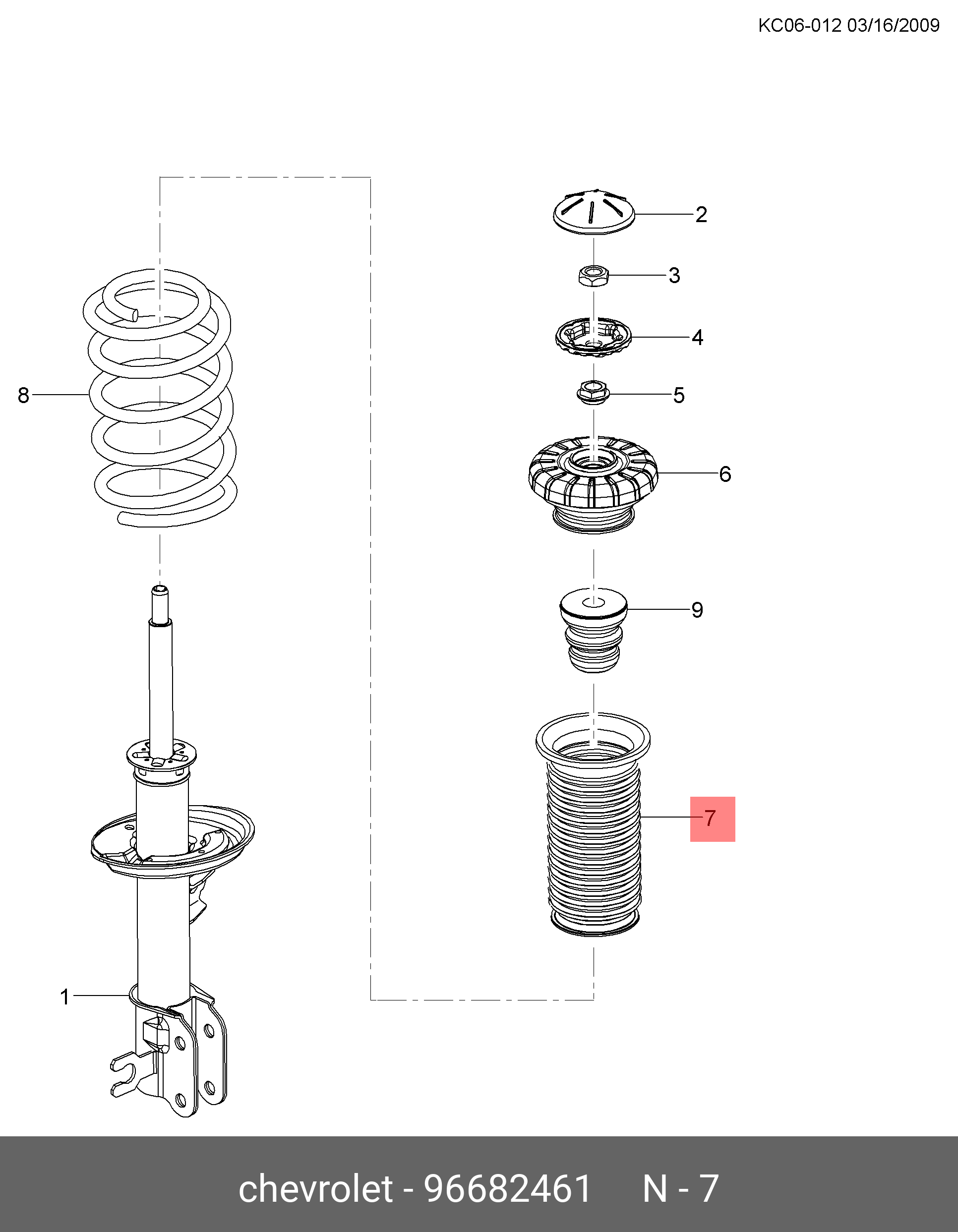 KC06-012 03/16/2009

2
3
4
5
6
8
9
7
1

chevrolet - 96682461 N - 7