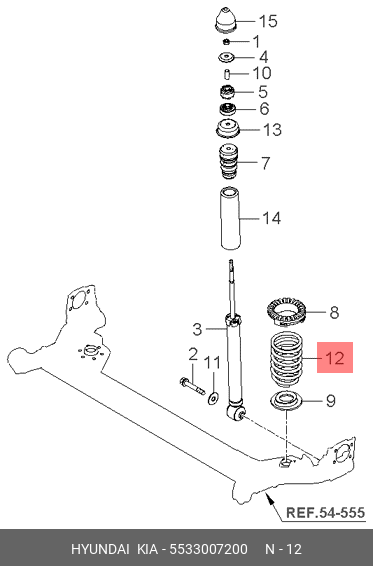 15
1
4
10
5
6
13
7
14
8
3
2
11
12
9
REF.54-555

HYUNDAI KIA - 5533007200 N - 12