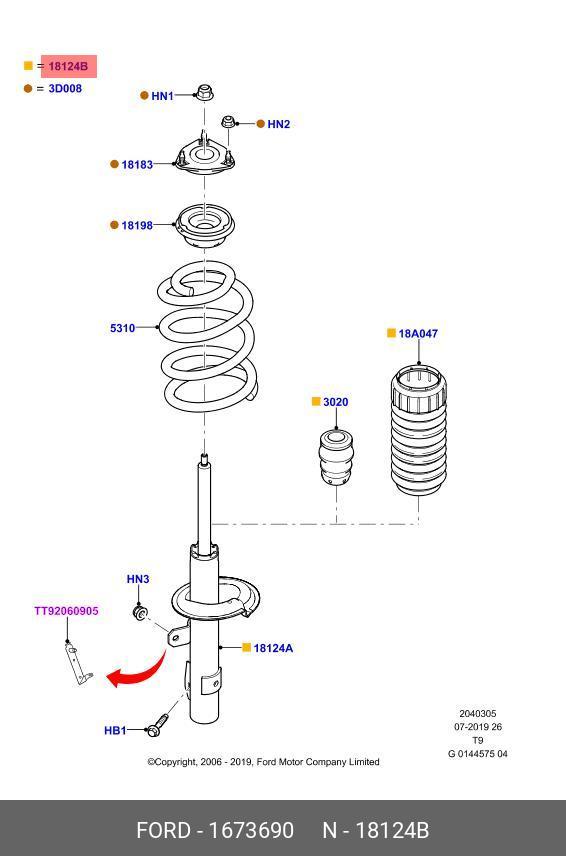 = 18124B
= 3D008

HN1
HN2
18183
18198
5310
18A047
3020
HN3
TT92060905
18124A
HB1

2040305
07-2019 26
T9
G 0144575 04

©Copyright, 2006 - 2019, Ford Motor Company Limited

FORD - 1673690 N - 18124B