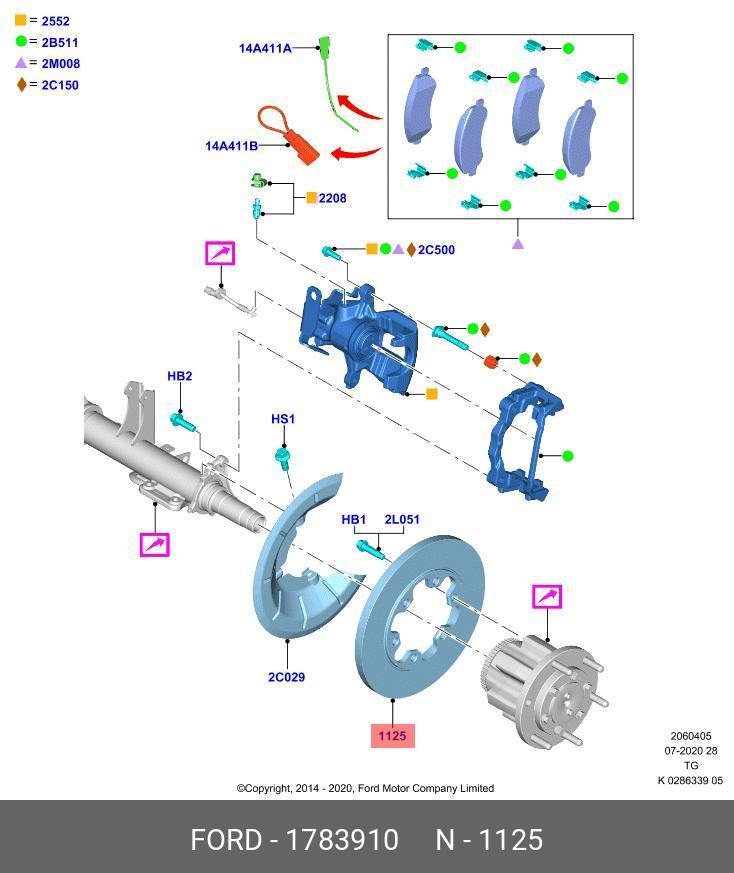 = 2552
= 2B511
= 2M008
= 2C150

14A411A

14A411B

2208

2C500

HB2

HS1

HB1 2L051

2C029

1125

2060405
07-2020 28
TG
K 0286339 05

©Copyright, 2014 - 2020, Ford Motor Company Limited

FORD - 1783910 N - 1125