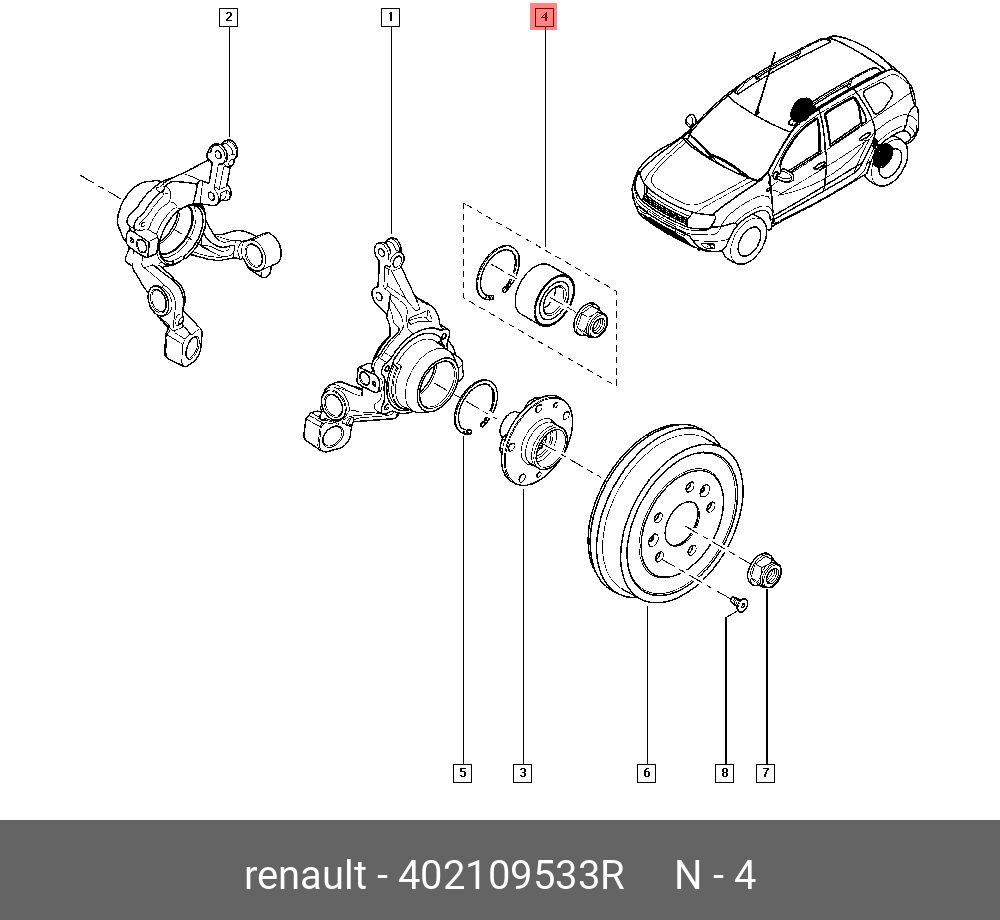 2
1
4
5
3
6
8
7
renault - 402109533R N - 4