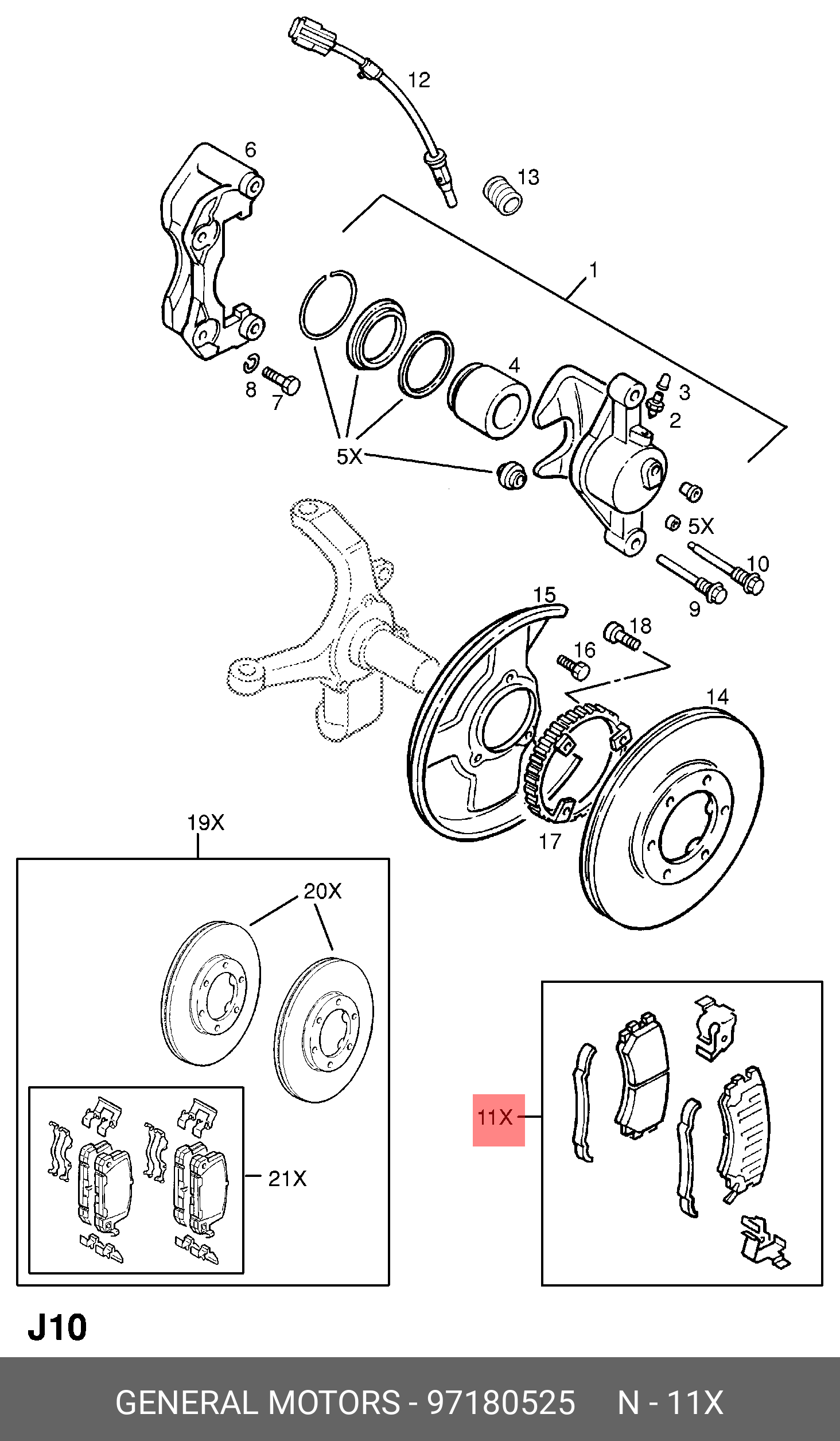 12
6
13
1
4
3
2
8
7
5X
5X
10
9
15
18
16
14
17
19X
20X
21X
11X
J10
GENERAL MOTORS - 97180525 N - 11X