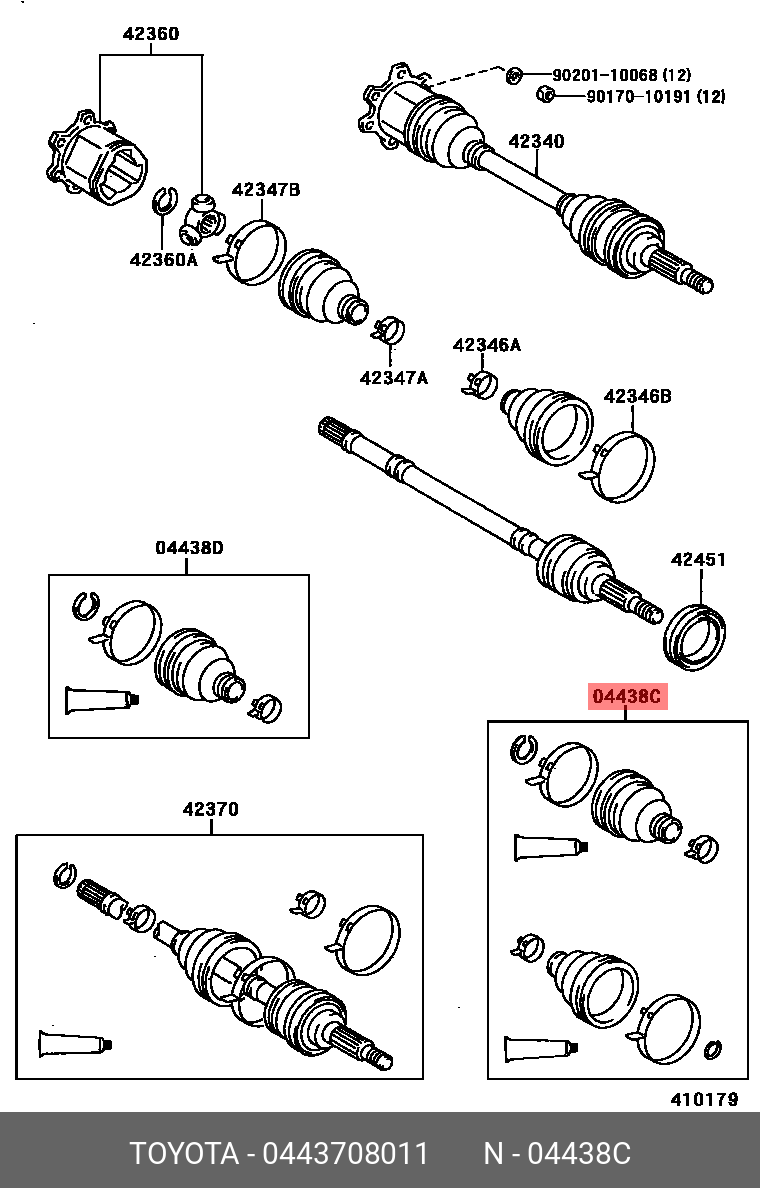 42360

90201-10068 (12)

90170-10191 (12)

42340

42347B

42360A

42347A

42346A

42346B

04438D

42451

04438C

42370

410179

TOYOTA - 0443708011 N - 04438C