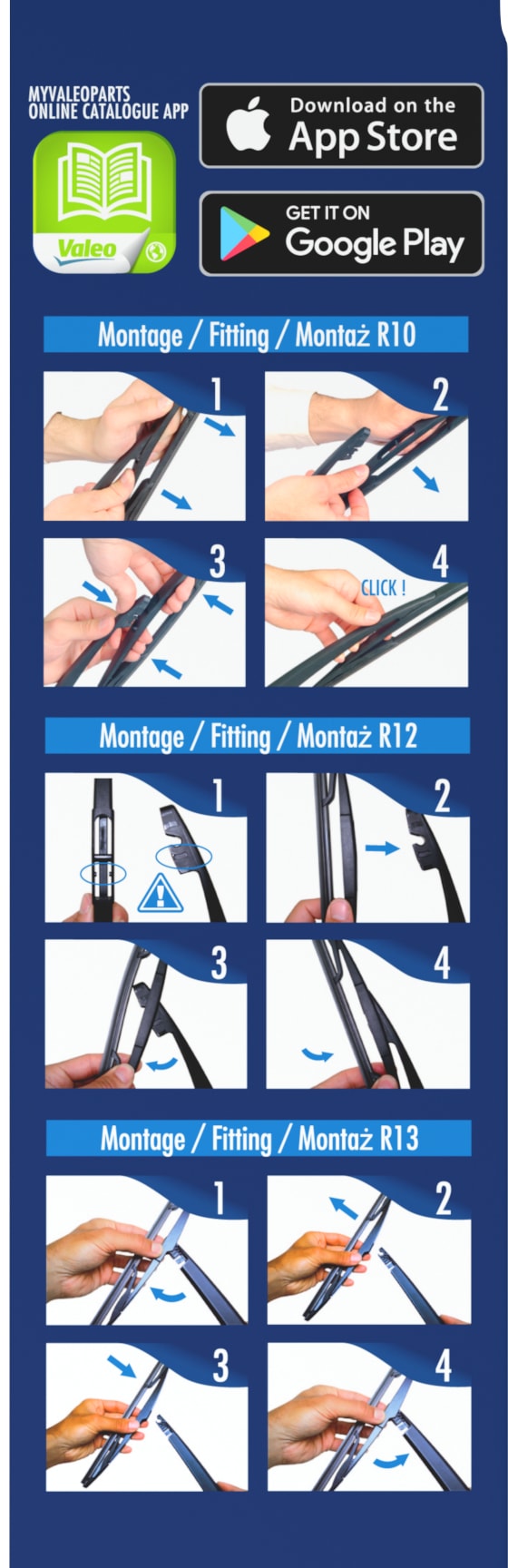 MYVALEOPARTS
ONLINE CATALOGUE APP

Valeo

Download on the
App Store

GET IT ON
Google Play

Montage / Fitting / Montaż R10

1

2

3

4
CLICK !

Montage / Fitting / Montaż R12

1

2

3

4

Montage / Fitting / Montaż R13

1

2

3

4