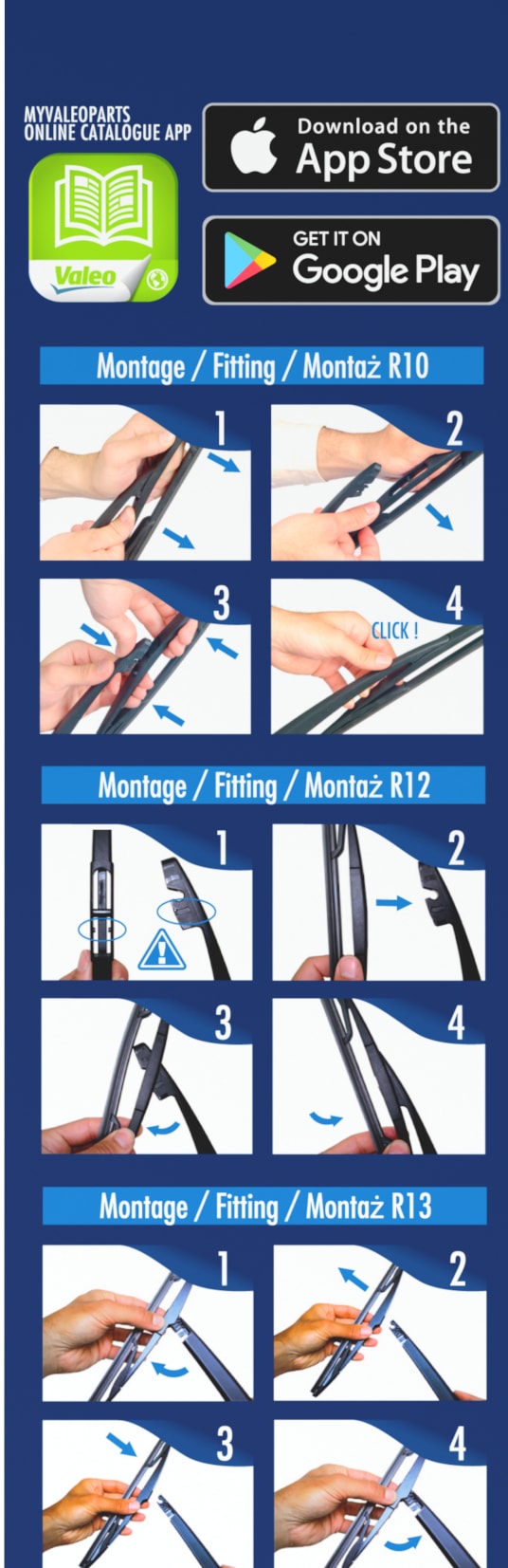 MYVALEOPARTS
ONLINE CATALOGUE APP

Valeo

Download on the
App Store

GET IT ON
Google Play

Montage / Fitting / Montaż R10

1

2

3

4

CLICK !

Montage / Fitting / Montaż R12

1

2

3

4

Montage / Fitting / Montaż R13

1

2

3

4