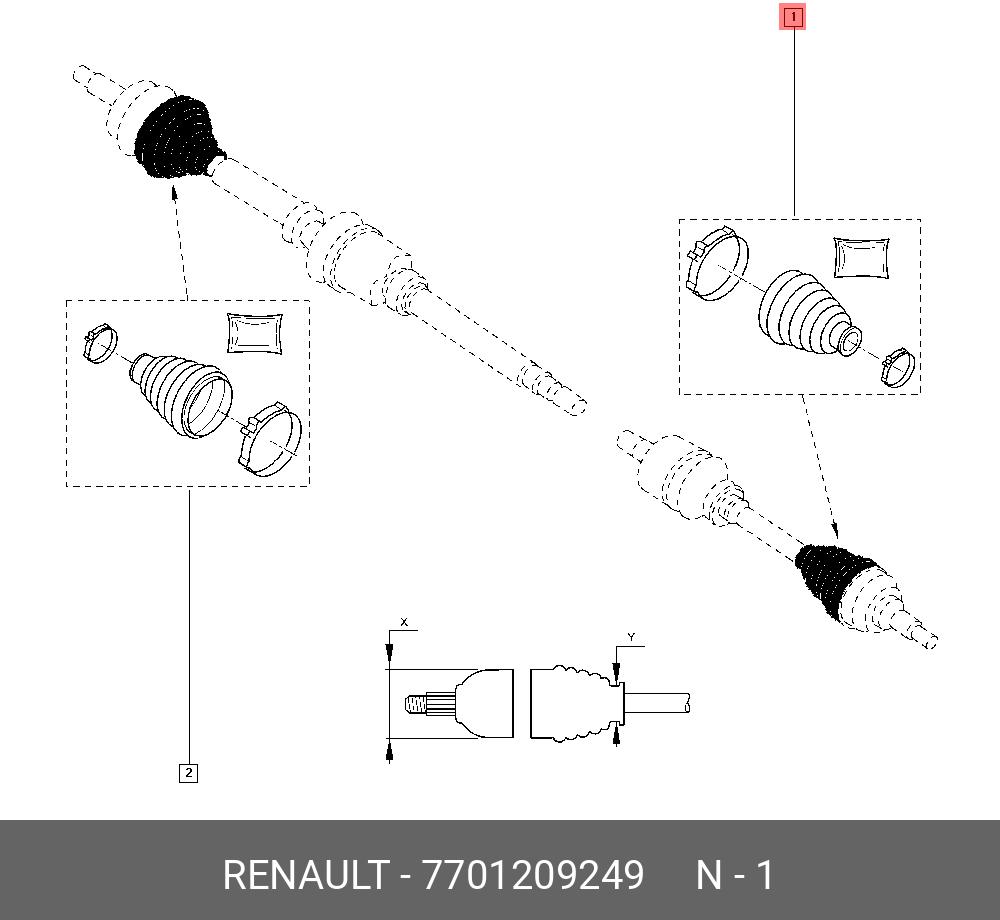 1

2

X

Y

RENAULT - 7701209249 N - 1