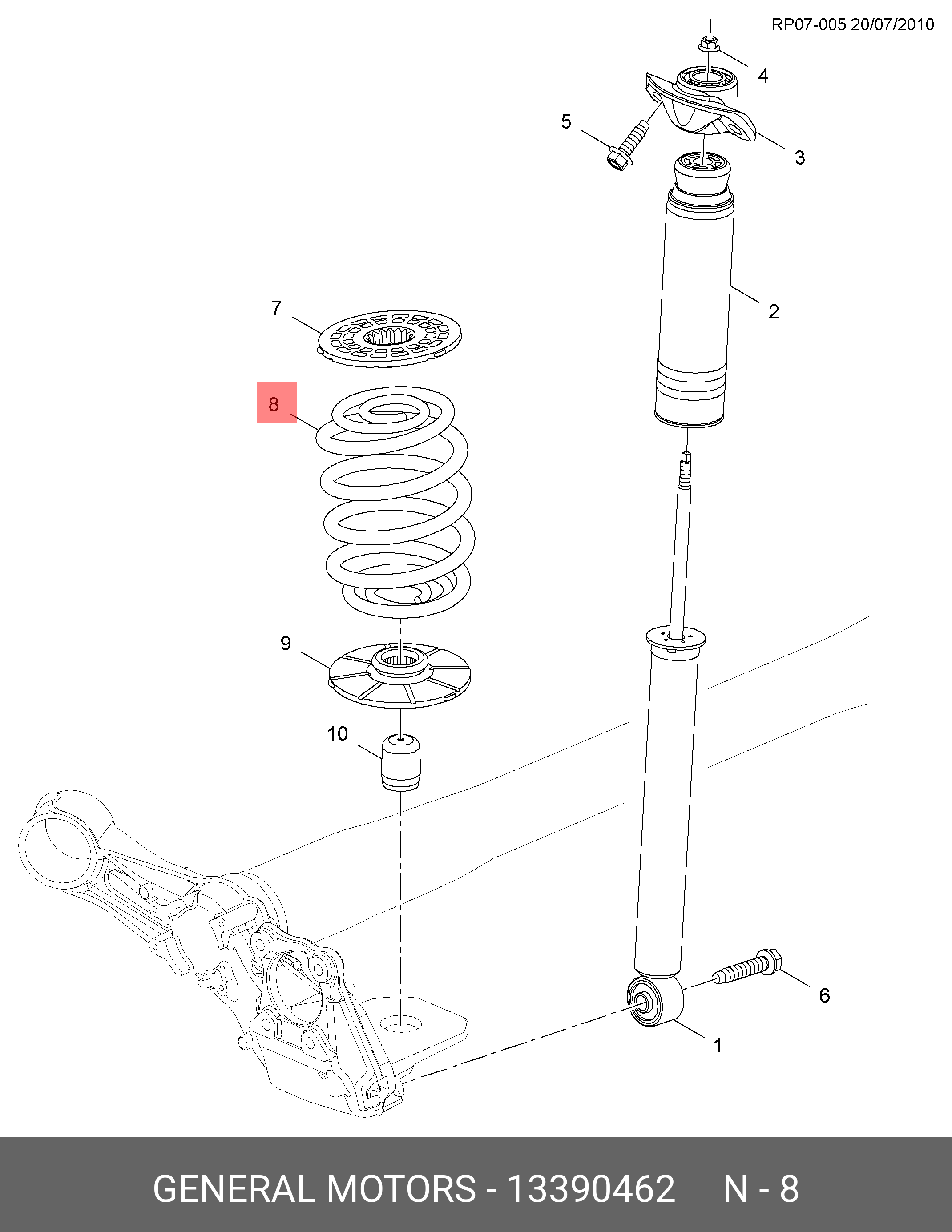 RP07-005 20/07/2010

4

5

3

2

7

8

9

10

6

1

GENERAL MOTORS - 13390462 N - 8